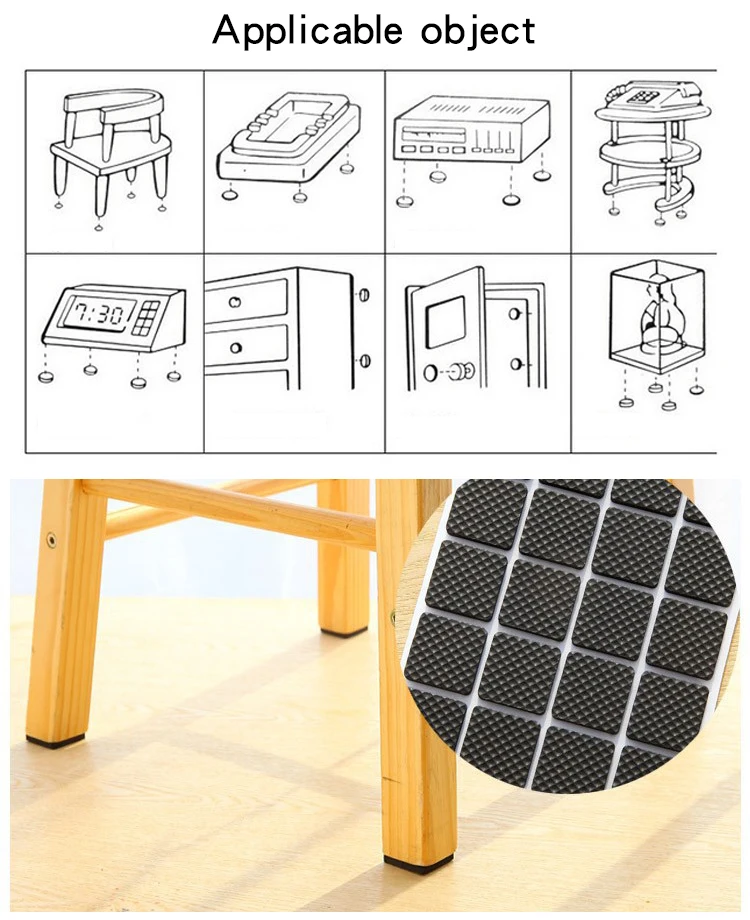 Applicable object

7:30