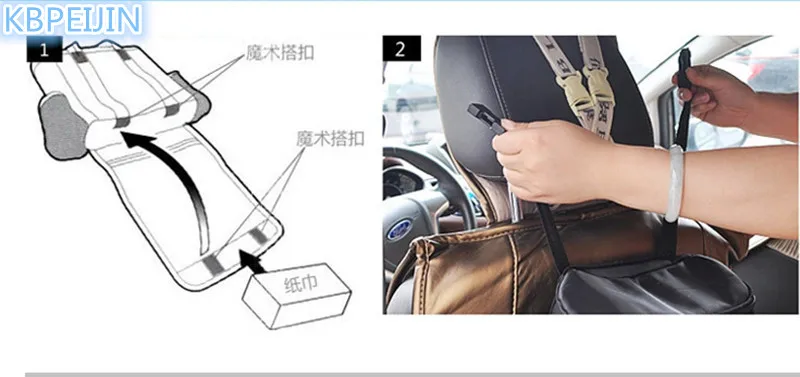 KBPEIJIN

1

魔术搭扣

魔术搭扣

纸巾

2