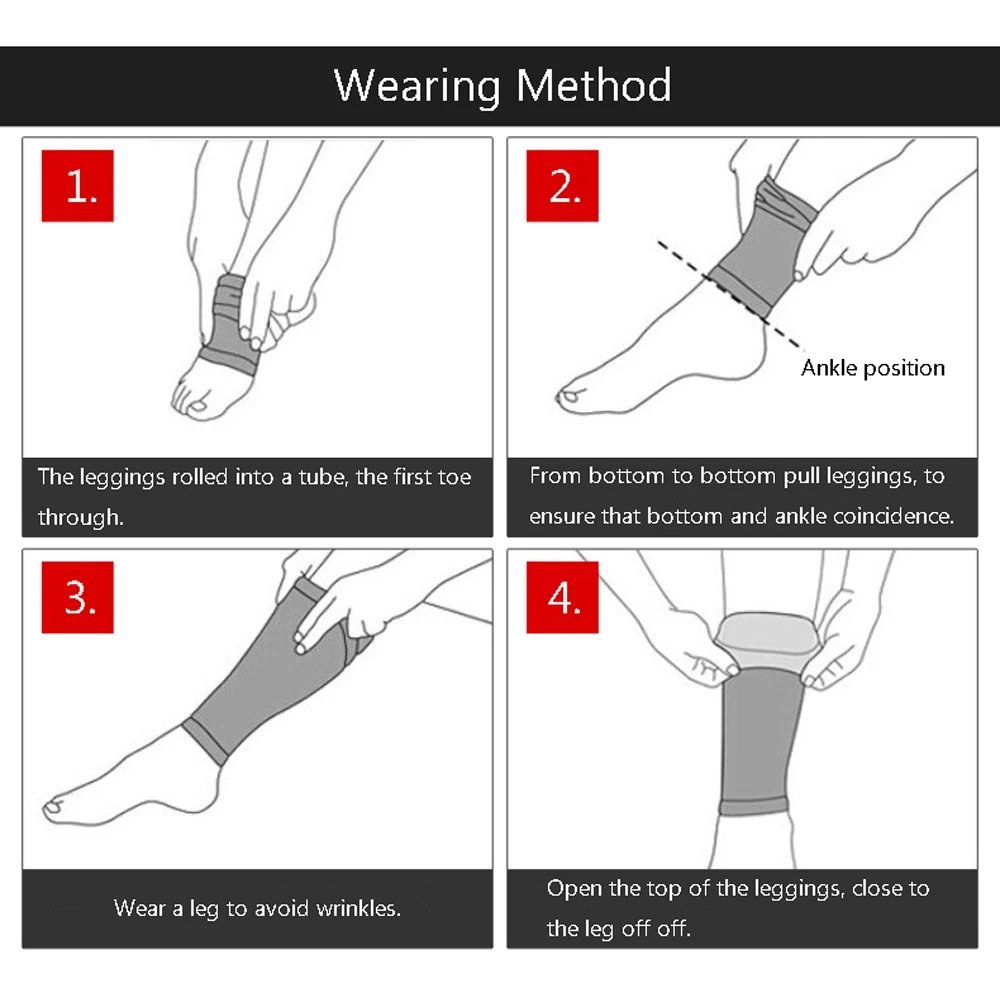 Wearing Method

1.

The leggings rolled into a tube, the first toe through.

2.

Ankle position

From bottom to bottom pull leggings, to ensure that bottom and ankle coincidence.

3.

Wear a leg to avoid wrinkles.

4.

Open the top of the leggings, close to the leg off off.