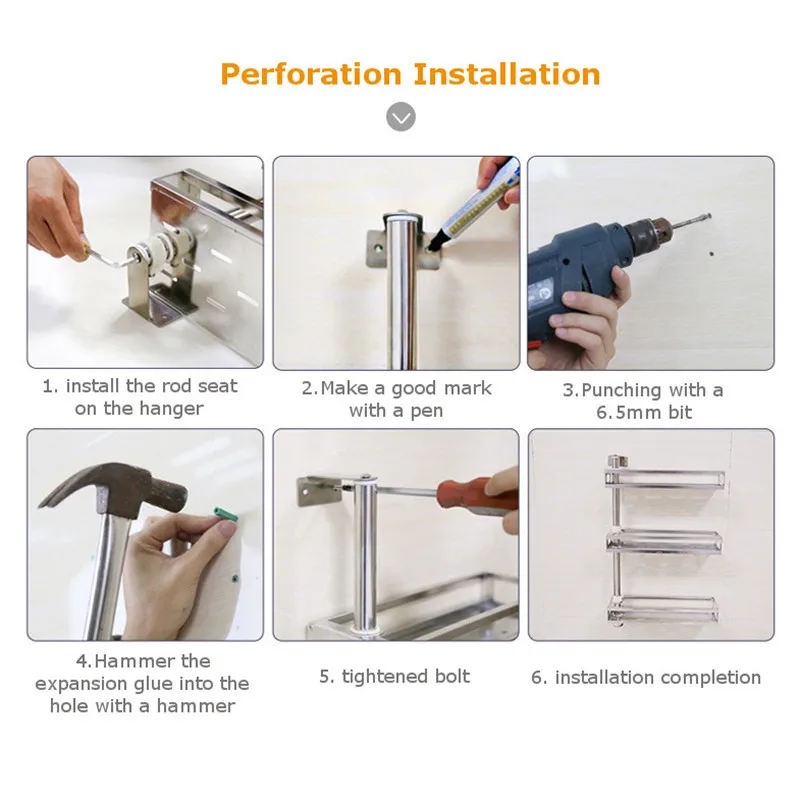 Perforation Installation

1. install the rod seat on the hanger

2.Make a good mark with a pen

3.Punching with a 6.5mm bit

4.Hammer the expansion glue into the hole with a hammer

5. tightened bolt

6. installation completion