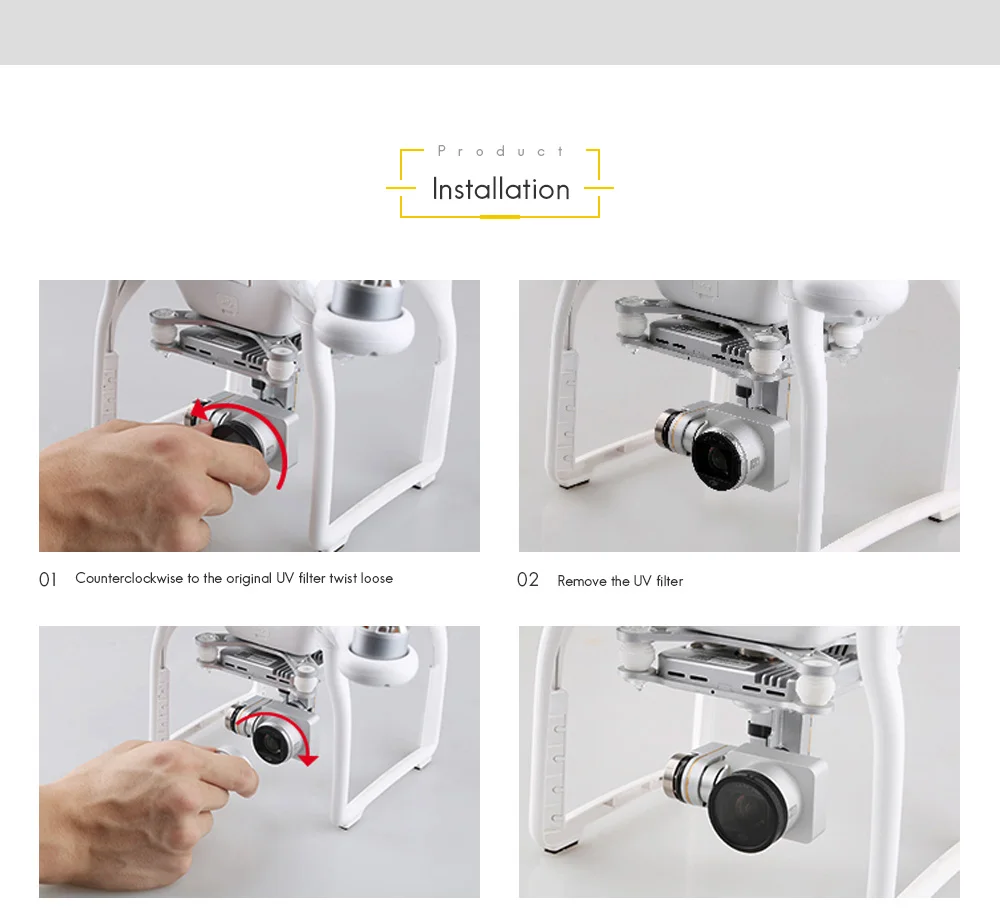 Product
Installation

01 Counterclockwise to the original UV filter twist loose

02 Remove the UV filter