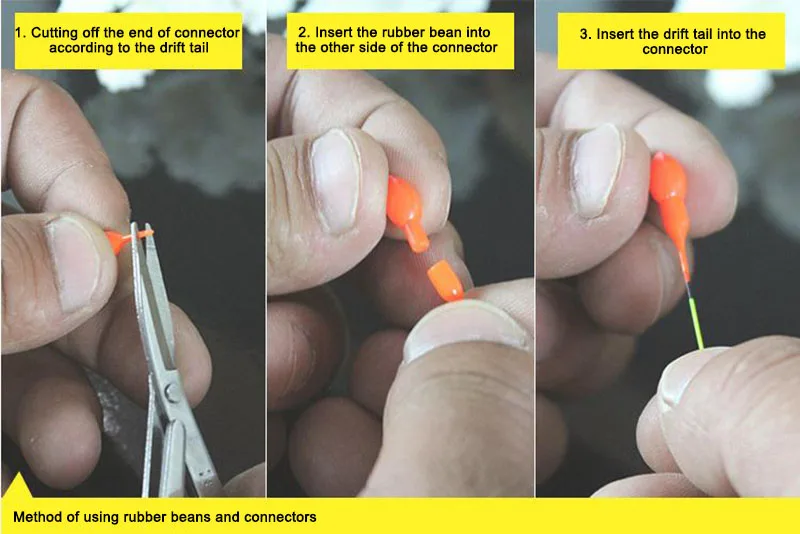 1. Cutting off the end of connector according to the drift tail

2. Insert the rubber bean into the other side of the connector

3. Insert the drift tail into the connector

Method of using rubber beans and connectors