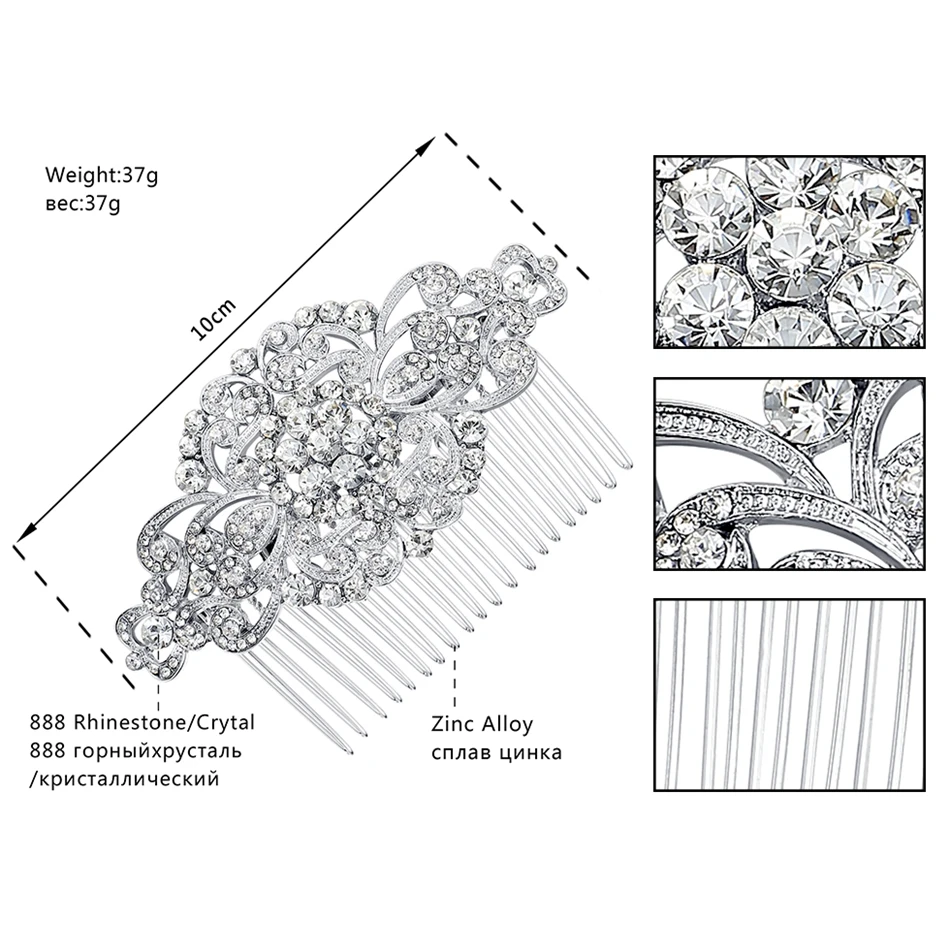 Weight:37g
вес:37g

10cm

888 Rhinestone/Crytal
888 горныйхрусталь
/кристаллический

Zinc Alloy
сплав цинка