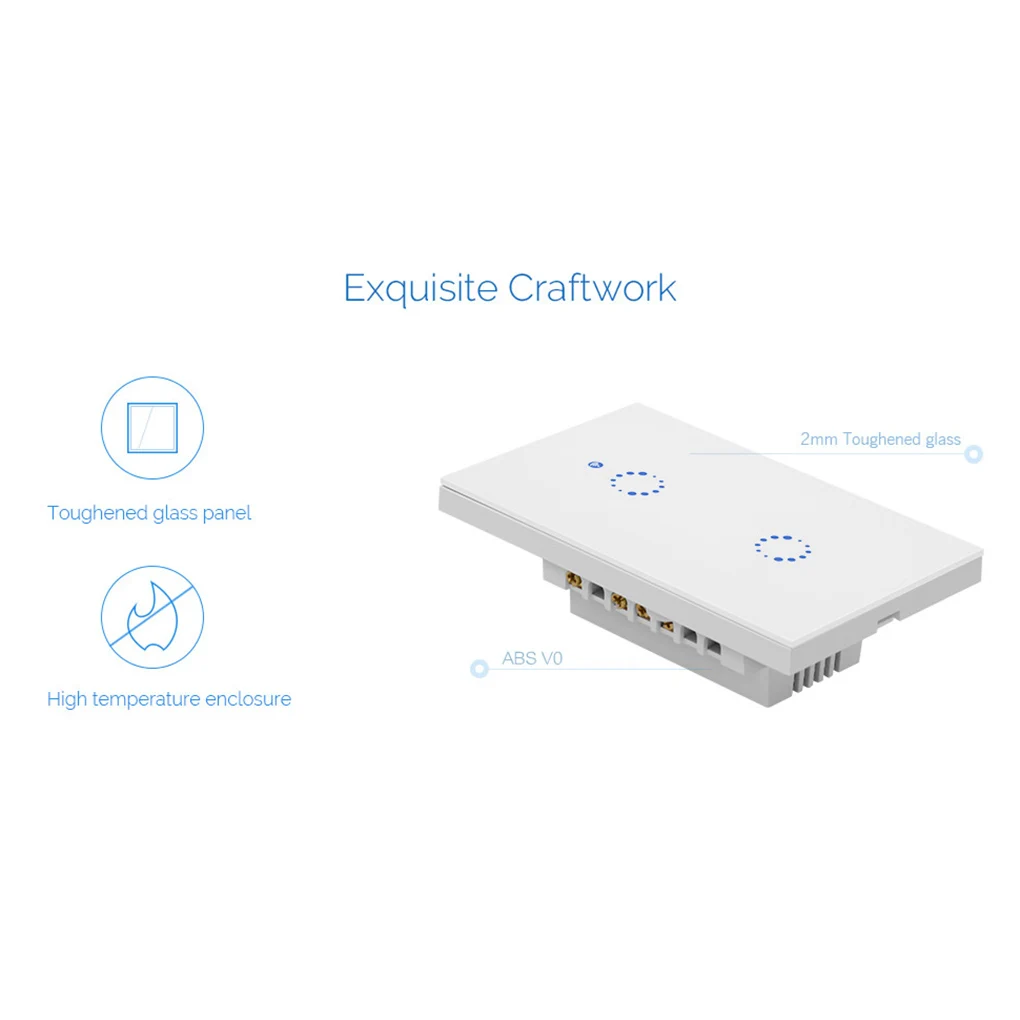 Exquisite Craftwork

Toughened glass panel

High temperature enclosure

2mm Toughened glass

ABS V0