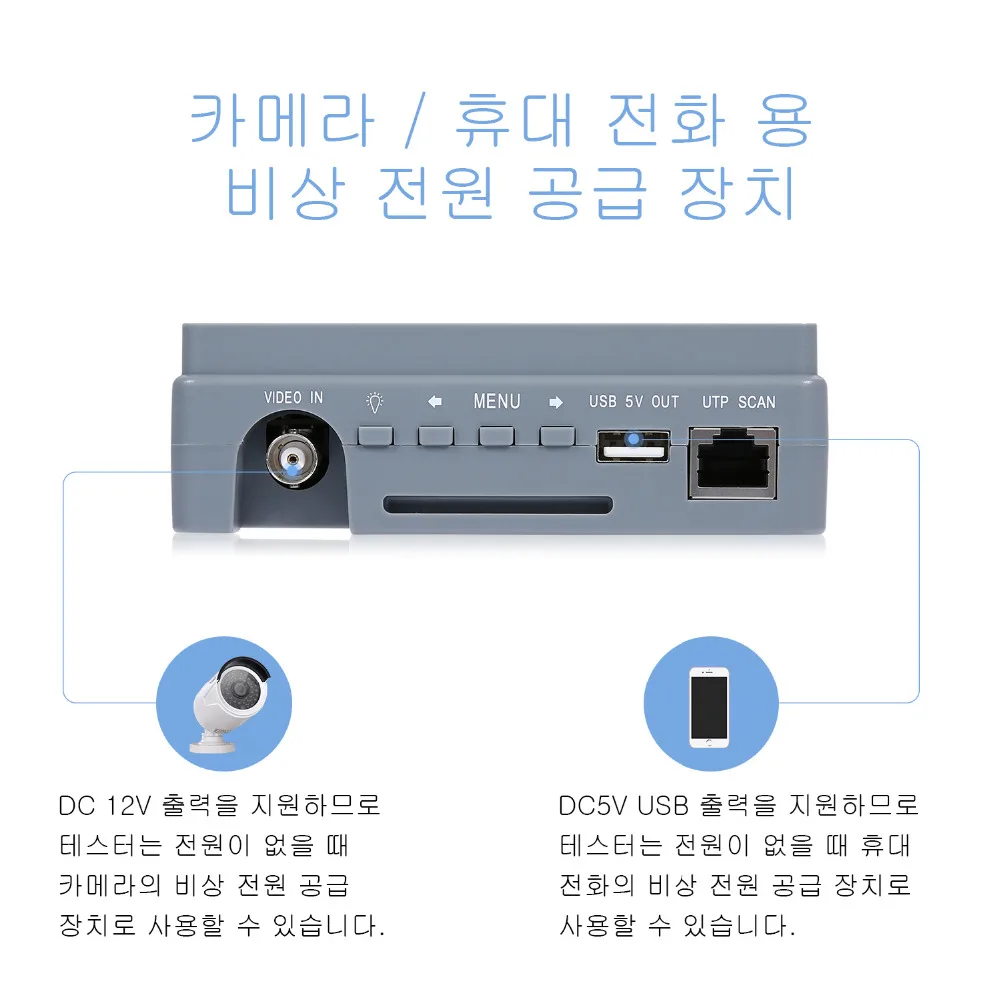 카메라 / 휴대 전화 용
비상 전원 공급 장치

VIDEO IN

MENU

USB 5V OUT

UTP SCAN

DC 12V 출력을 지원하므로 테스터는 전원이 없을 때 카메라의 비상 전원 공급 장치로 사용할 수 있습니다.

DC5V USB 출력을 지원하므로 테스터는 전원이 없을 때 휴대 전화의 비상 전원 공급 장치로 사용할 수 있습니다.