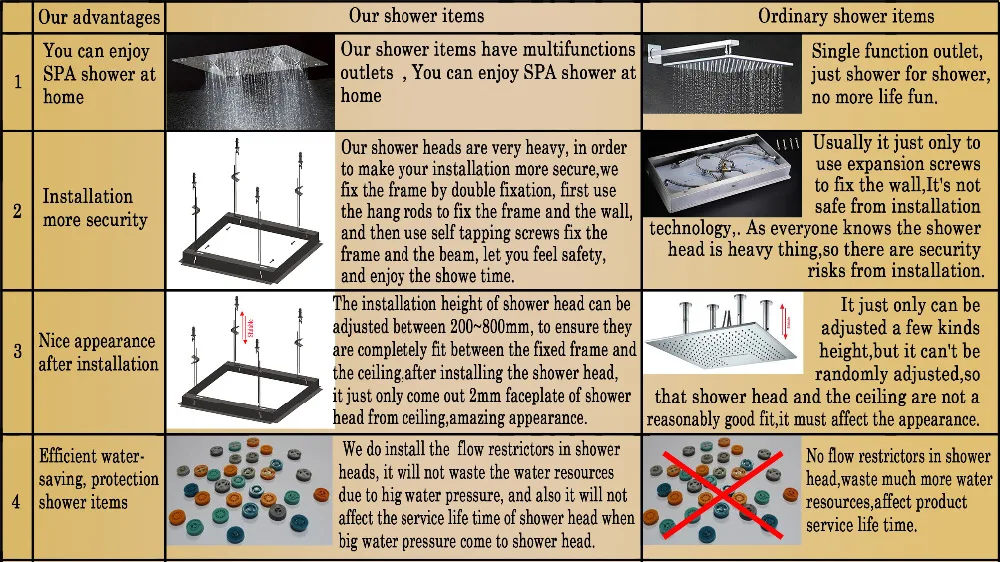 | | Our advantages | Our shower items | Ordinary shower items |
|---|---|---|---|
| 1 | You can enjoy SPA shower at home | Our shower items have multifunctions outlets , You can enjoy SPA shower at home | Single function outlet, just shower for shower, no more life fun. |
| 2 | Installation more security | Our shower heads are very heavy, in order to make your installation more secure,we fix the frame by double fixation, first use the hang rods to fix the frame and the wall, and then use self tapping screws fix the frame and the beam, let you feel safety, and enjoy the showe time. | Usually it just only to use expansion screws to fix the wall,It's not safe from installation technology,. As everyone knows the shower head is heavy thing,so there are security risks from installation. |
| 3 | Nice appearance after installation | The installation height of shower head can be adjusted between 200~800mm, to ensure they are completely fit between the fixed frame and the ceiling.after installing the shower head, it just only come out 2mm faceplate of shower head from ceiling,amazing appearance. | It just only can be adjusted a few kinds height,but it can't be randomly adjusted,so that shower head and the ceiling are not a reasonably good fit,it must affect the appearance. |
| 4 | Efficient water-saving, protection shower items | We do install the flow restrictors in shower heads, it will not waste the water resources due to hig water pressure, and also it will not affect the service life time of shower head when big water pressure come to shower head. | No flow restrictors in shower head,waste much more water resources,affect product service life time. |