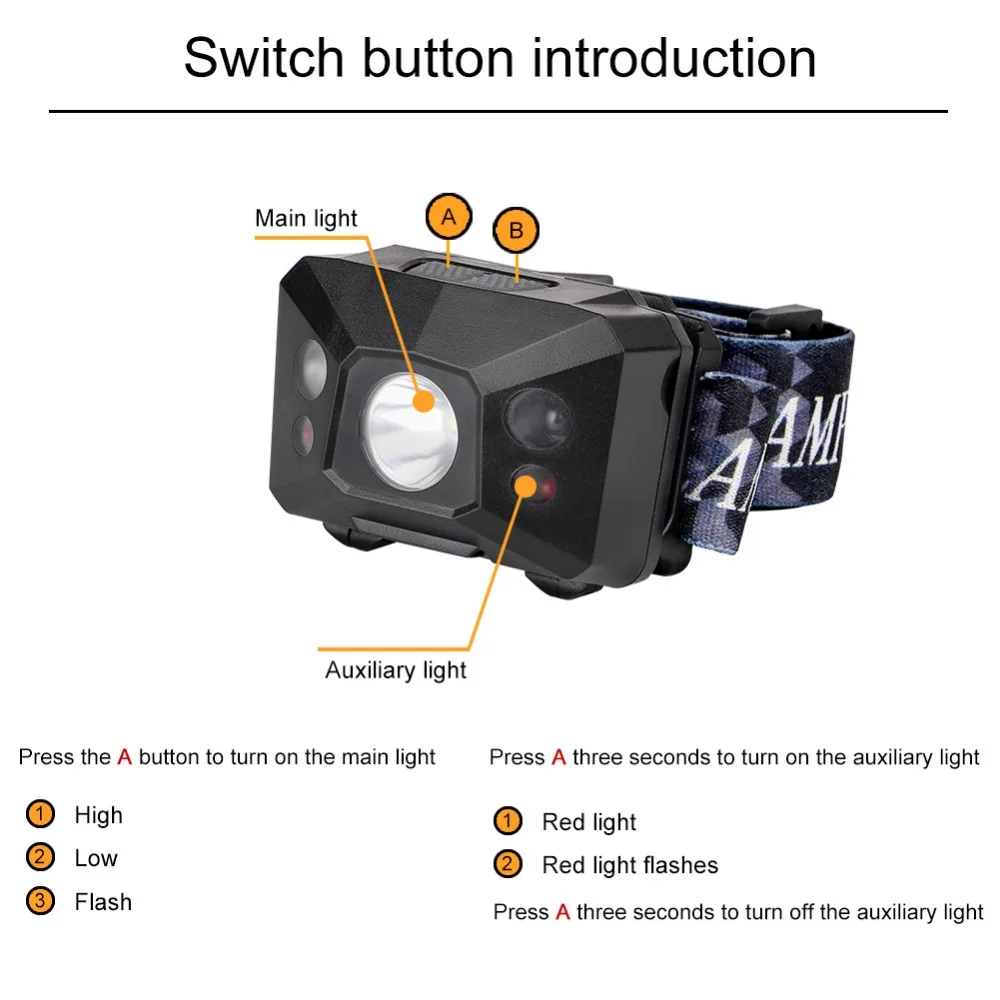 Switch button introduction

Main light

A

B

AMP

A

Auxiliary light

Press the A button to turn on the main light

1 High

2 Low

3 Flash

Press A three seconds to turn on the auxiliary light

1 Red light

2 Red light flashes

Press A three seconds to turn off the auxiliary light