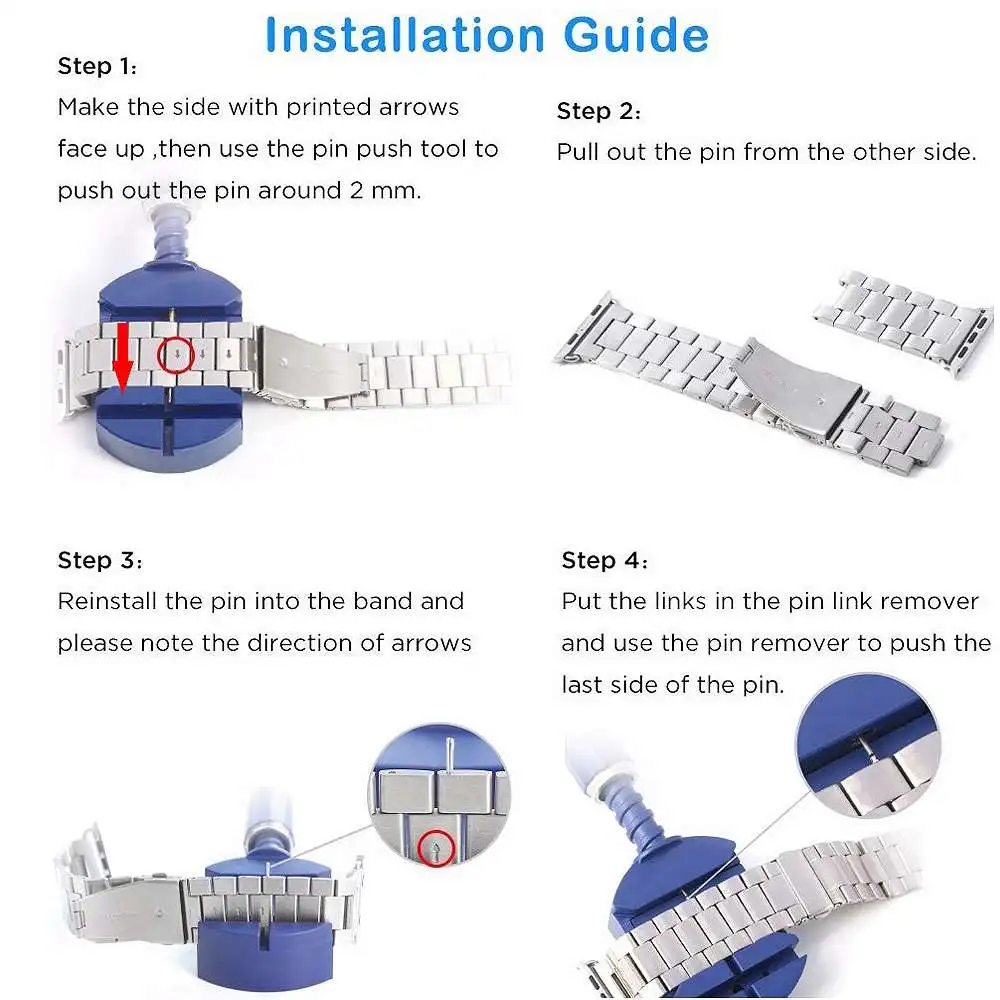 Installation Guide

Step 1:
Make the side with printed arrows face up ,then use the pin push tool to push out the pin around 2 mm.

Step 2:
Pull out the pin from the other side.

Step 3:
Reinstall the pin into the band and please note the direction of arrows

Step 4:
Put the links in the pin link remover and use the pin remover to push the last side of the pin.