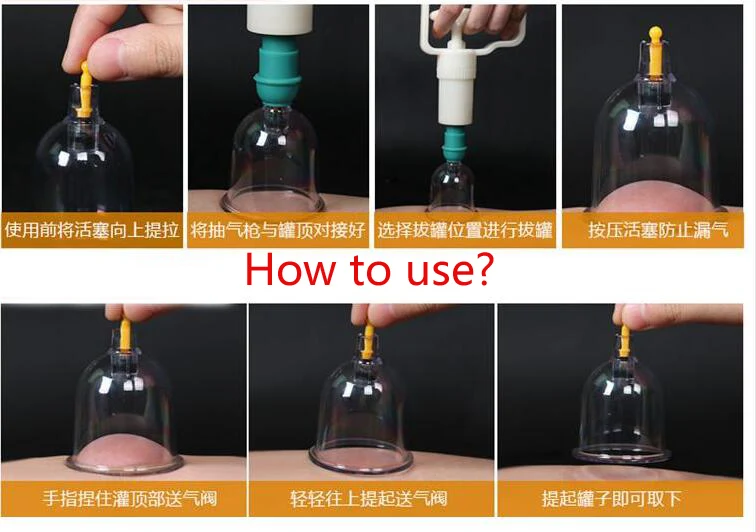 使用前将活塞向上提拉

将抽气枪与罐顶对接好

选择拔罐位置进行拔罐

按压活塞防止漏气

How to use?

手指捏住灌顶部送气阀

轻轻往上提起送气阀

提起罐子即可取下