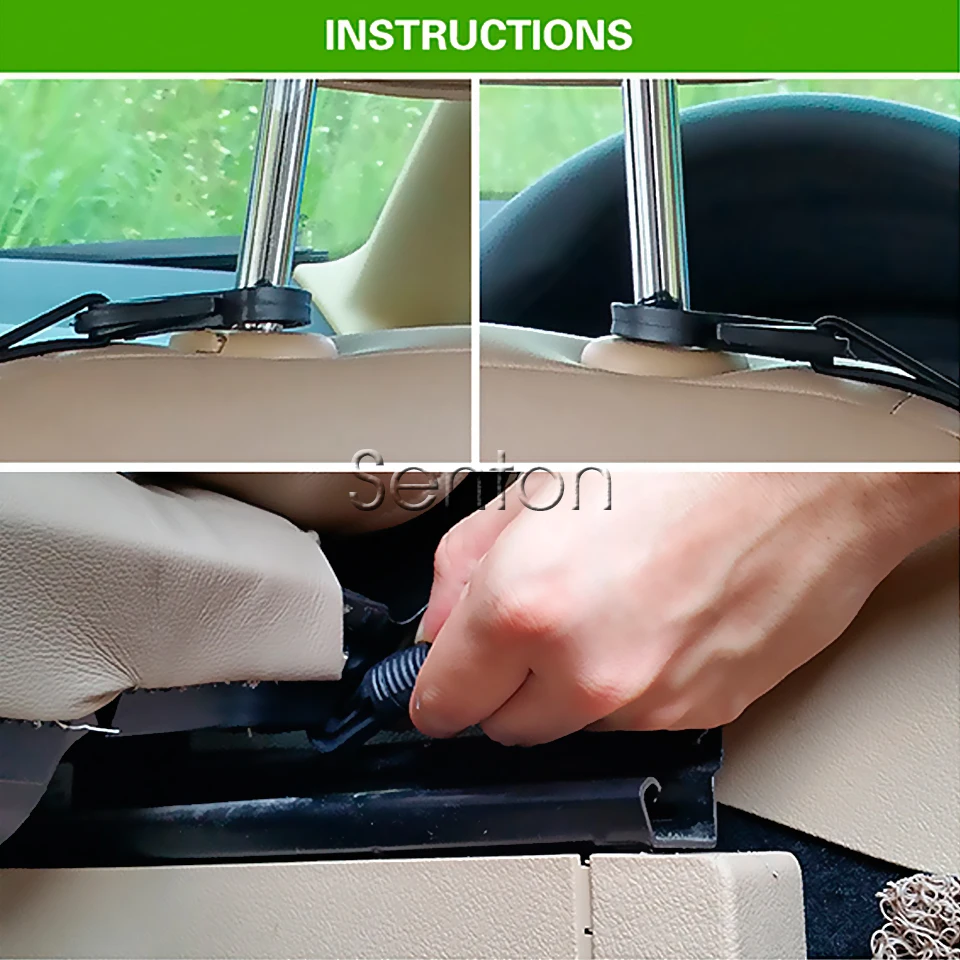 INSTRUCTIONS

Senton