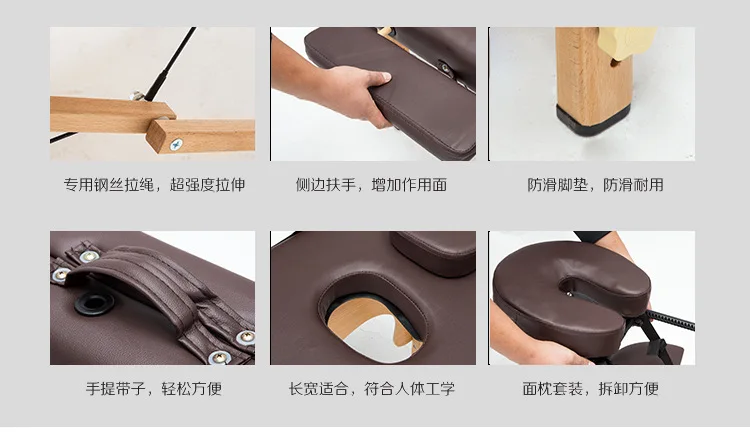 专用钢丝拉绳，超强度拉伸

侧边扶手，增加作用面

防滑脚垫，防滑耐用

手提带子，轻松方便

长宽适合，符合人体工学

面枕套装，拆卸方便