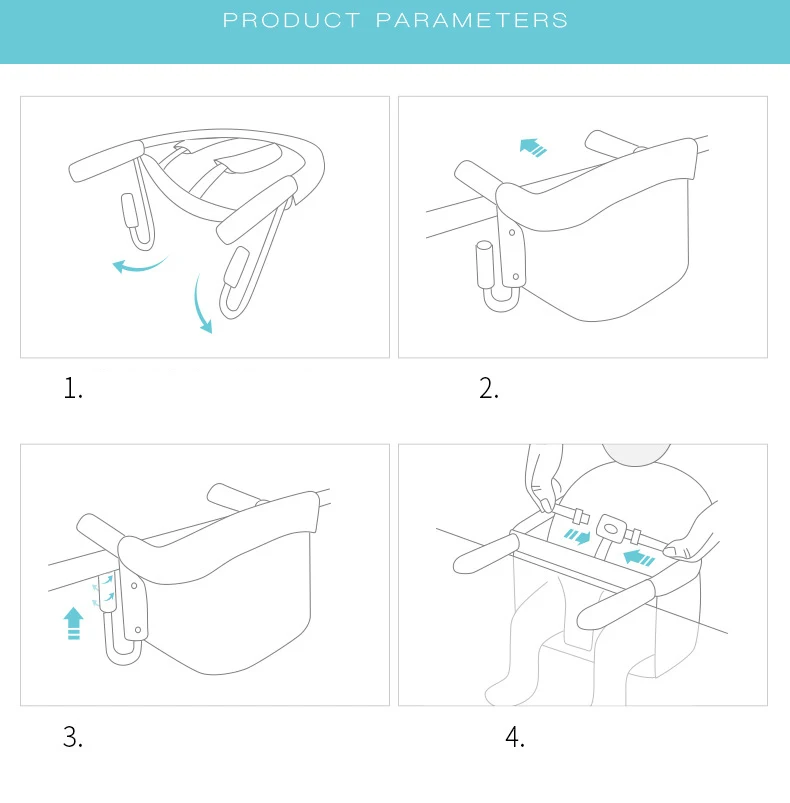 PRODUCT PARAMETERS

1.

2.

3.

4.