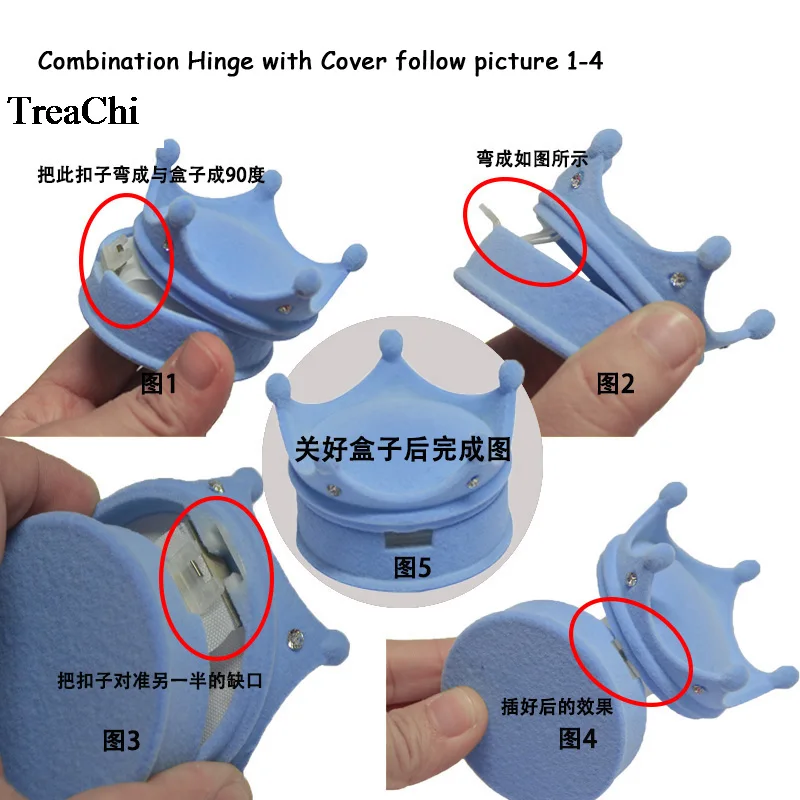 Combination Hinge with Cover follow picture 1-4

TreaChi

把此扣子弯成与盒子成90度

图1

弯成如图所示

图2

关好盒子后完成图

图5

把扣子对准另一半的缺口

图3

插好后的效果

图4