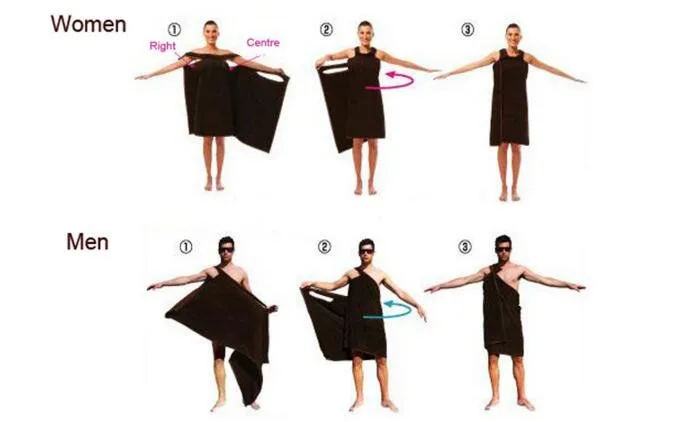 Women

①

Right

Centre

②

③

Men

①

②

③