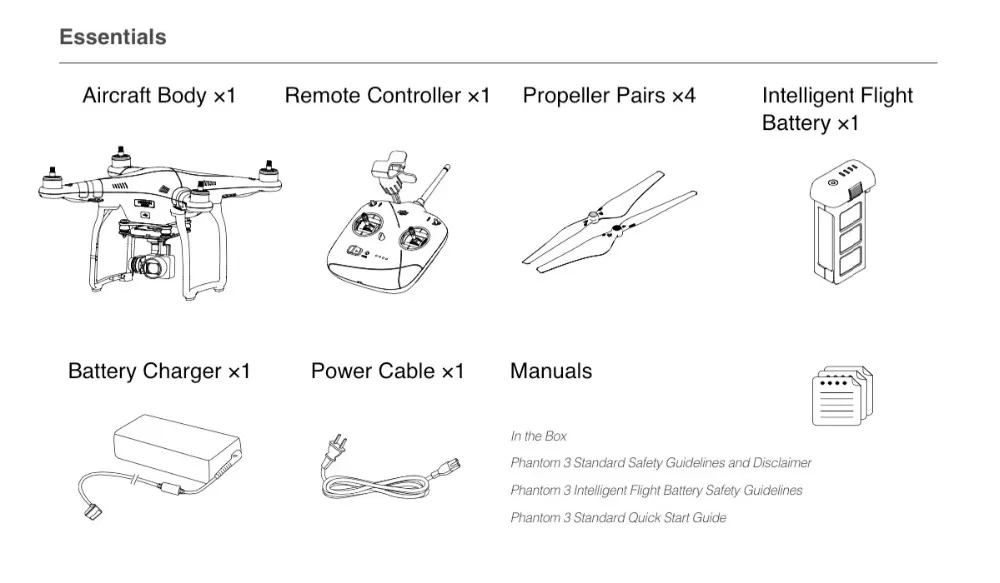 Essentials

Aircraft Body ×1

Remote Controller ×1

Propeller Pairs ×4

Intelligent Flight Battery ×1

Battery Charger ×1

Power Cable ×1

Manuals

In the Box

Phantom 3 Standard Safety Guidelines and Disclaimer

Phantom 3 Intelligent Flight Battery Safety Guidelines

Phantom 3 Standard Quick Start Guide