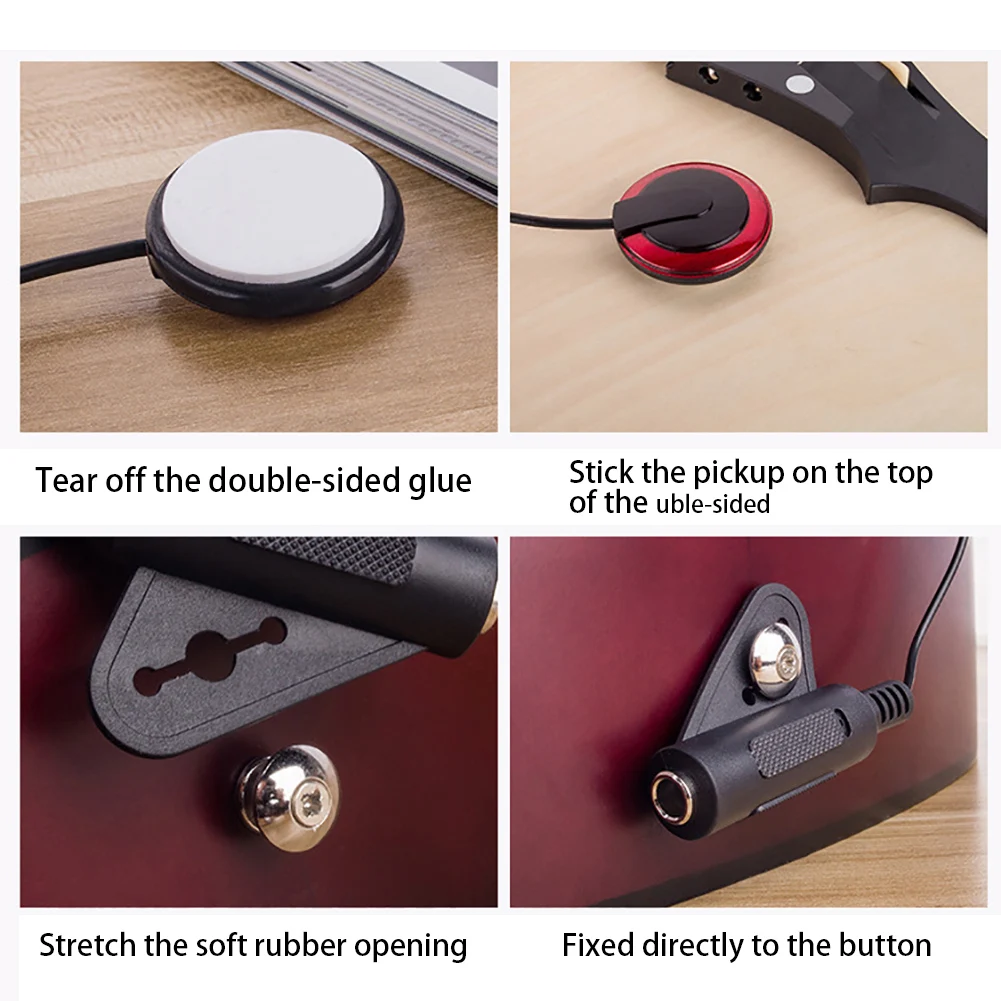 Tear off the double-sided glue

Stick the pickup on the top of the uble-sided

Stretch the soft rubber opening

Fixed directly to the button