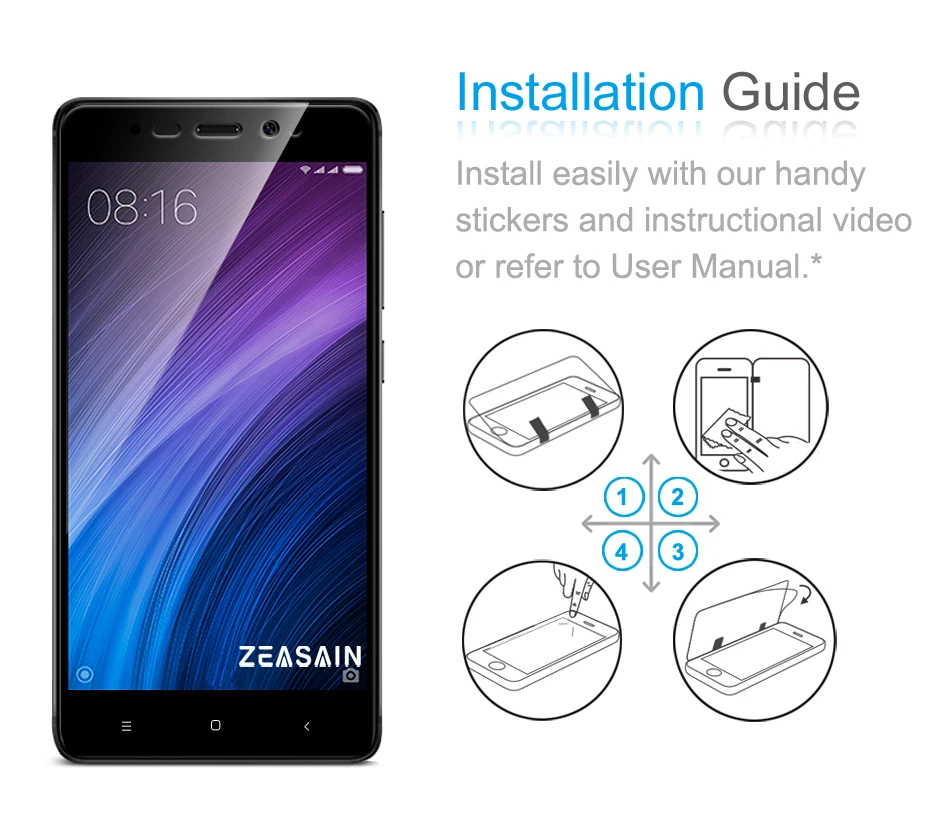 08:16

ZEASAIN

Installation Guide

Install easily with our handy stickers and instructional video or refer to User Manual.*

1
2
4
3