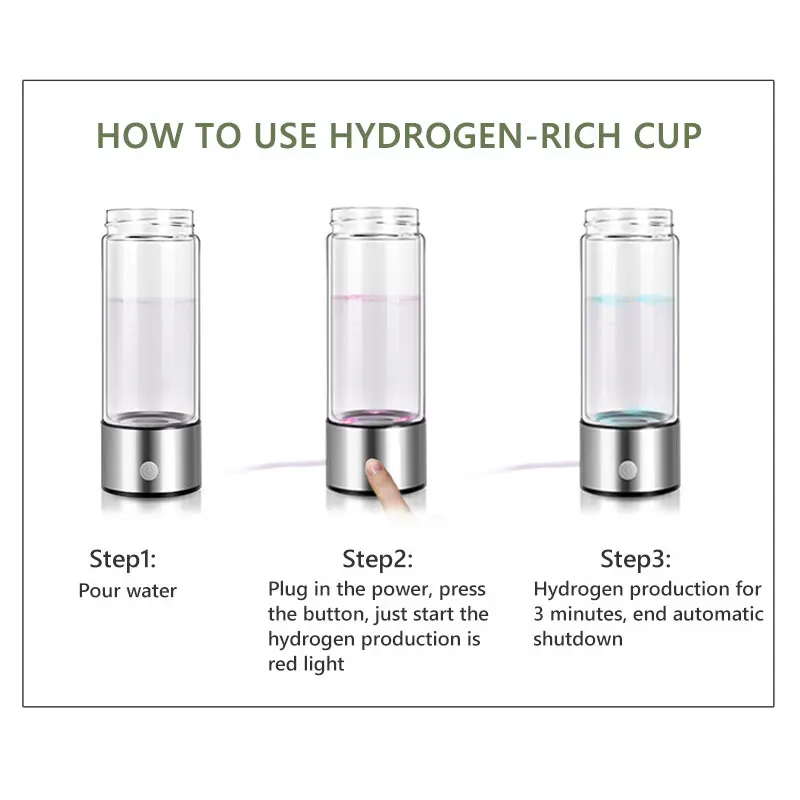 HOW TO USE HYDROGEN-RICH CUP

Step1:
Pour water

Step2:
Plug in the power, press the button, just start the hydrogen production is red light

Step3:
Hydrogen production for 3 minutes, end automatic shutdown