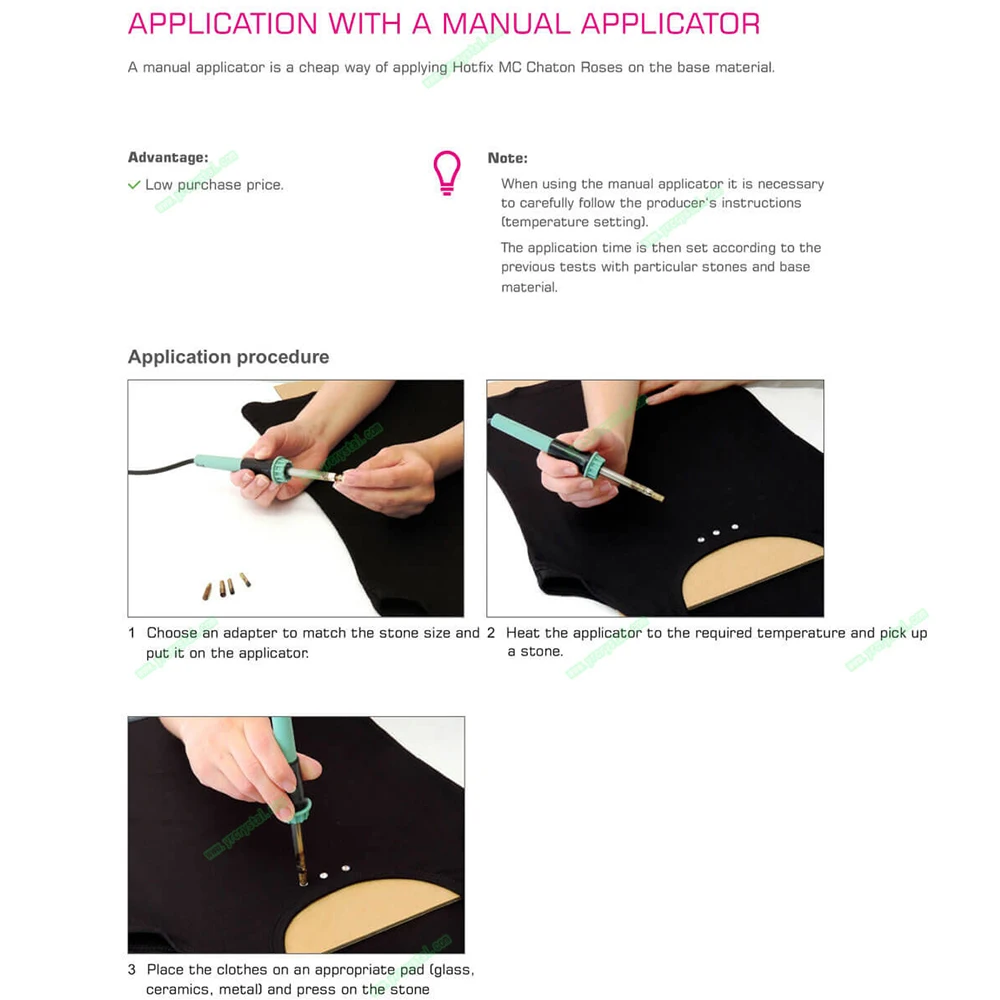 APPLICATION WITH A MANUAL APPLICATOR

A manual applicator is a cheap way of applying Hotfix MC Chaton Roses on the base material.

Advantage:
✓ Low purchase price.

Note:
When using the manual applicator it is necessary to carefully follow the producer's instructions (temperature setting).

The application time is then set according to the previous tests with particular stones and base material.

Application procedure

1 Choose an adapter to match the stone size and put it on the applicator.

2 Heat the applicator to the required temperature and pick up a stone.

3 Place the clothes on an appropriate pad (glass, ceramics, metal) and press on the stone