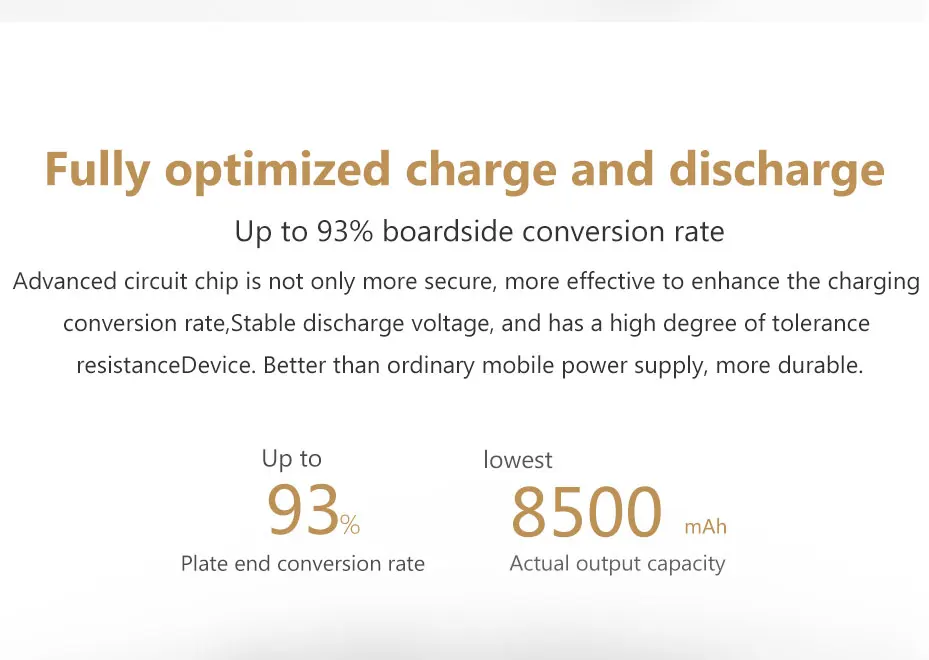 Fully optimized charge and discharge

Up to 93% boardside conversion rate

Advanced circuit chip is not only more secure, more effective to enhance the charging conversion rate,Stable discharge voltage, and has a high degree of tolerance resistanceDevice. Better than ordinary mobile power supply, more durable.

Up to
93%
Plate end conversion rate

lowest
8500 mAh
Actual output capacity