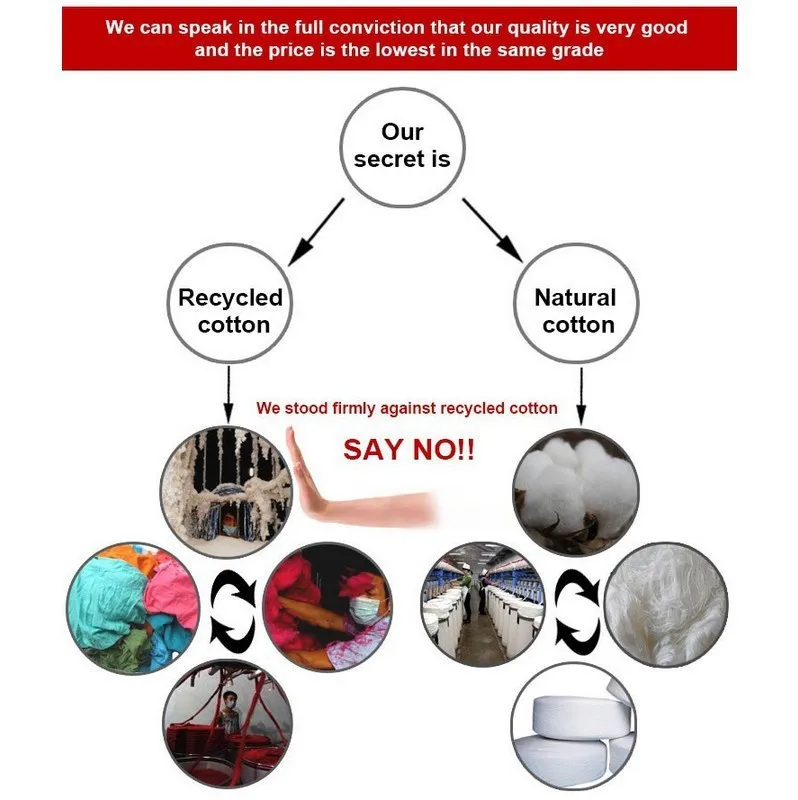 We can speak in the full conviction that our quality is very good and the price is the lowest in the same grade

Our secret is

Recycled cotton

Natural cotton

We stood firmly against recycled cotton

SAY NO!!