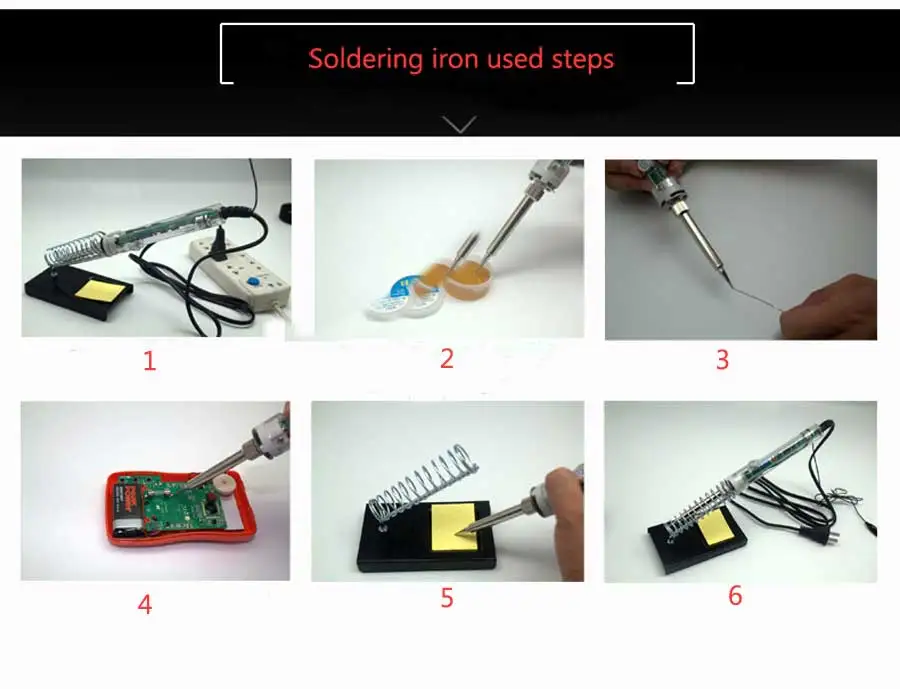 Soldering iron used steps

1

2

3

4

5

6