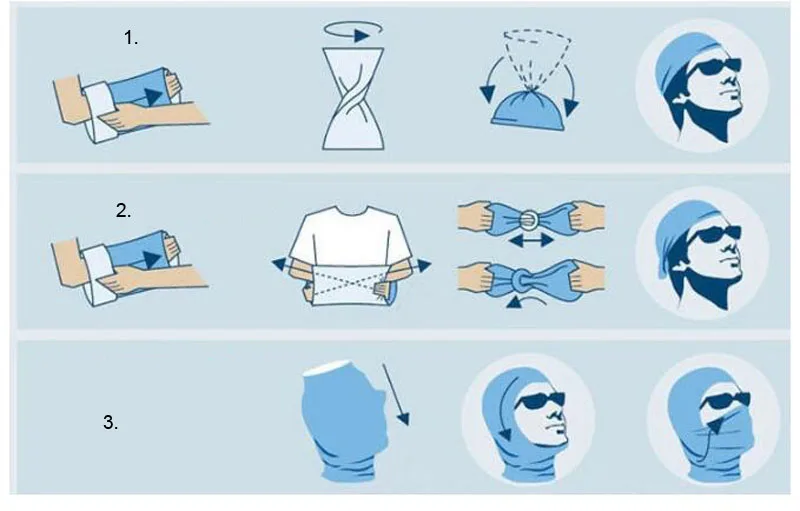 1.

2.

3.