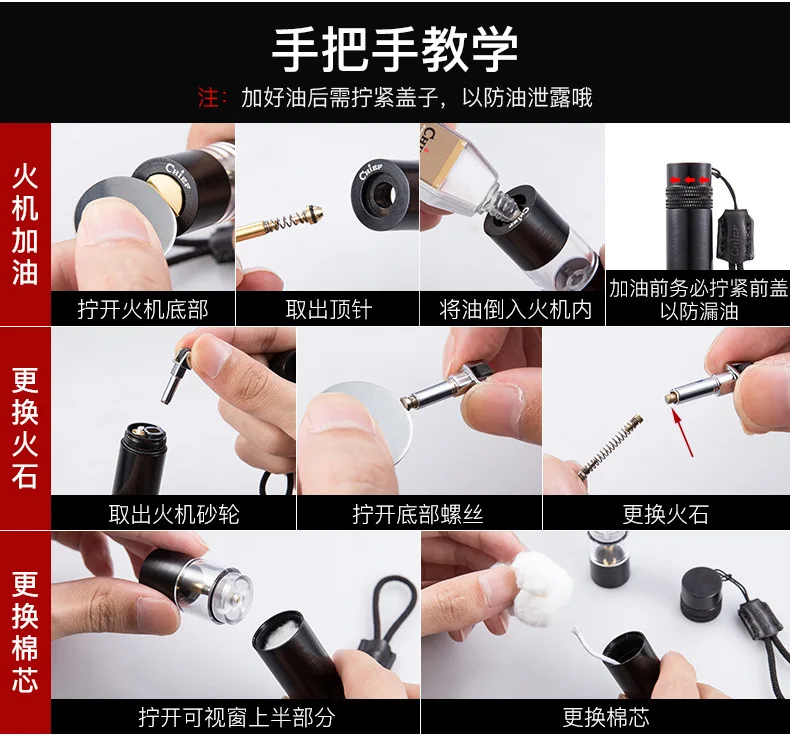 手把手教学

注：加好油后需拧紧盖子，以防油泄露哦

火机加油

Chief

拧开火机底部

取出顶针

Chief

将油倒入火机内

Chief

加油前务必拧紧前盖以防漏油

更换火石

取出火机砂轮

拧开底部螺丝

更换火石

更换棉芯

拧开可视窗上半部分

更换棉芯