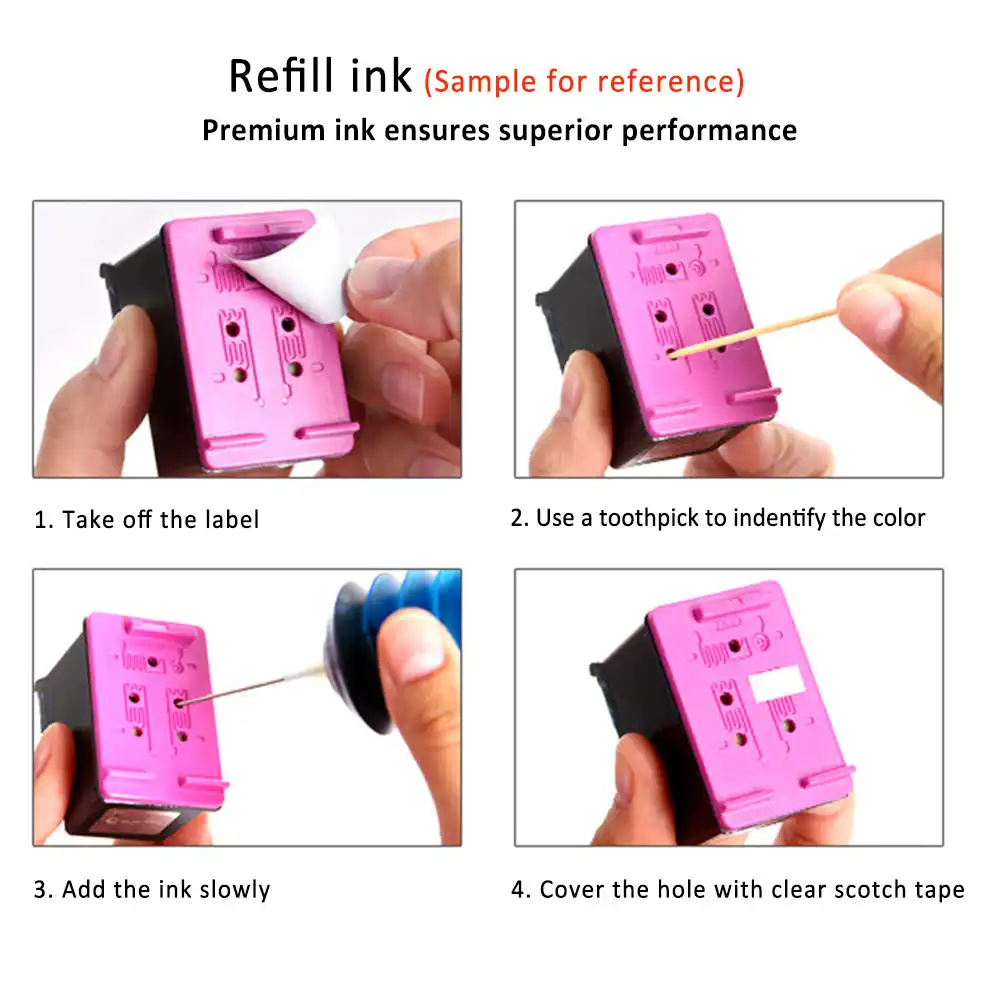 Refill ink (Sample for reference)
Premium ink ensures superior performance

1. Take off the label

2. Use a toothpick to indentify the color

3. Add the ink slowly

4. Cover the hole with clear scotch tape