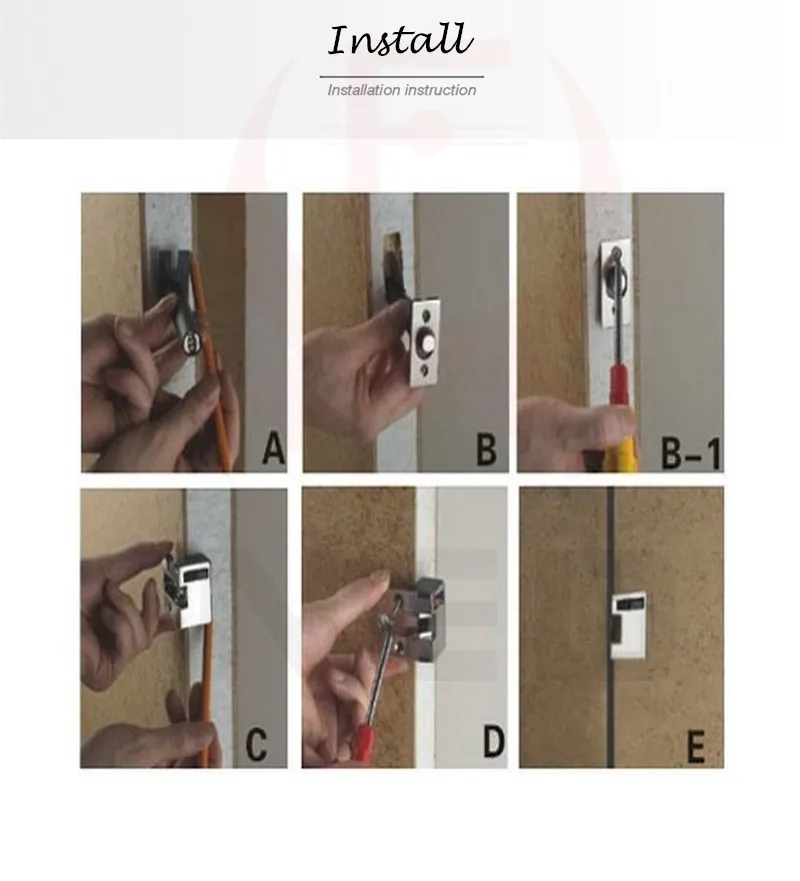 Install

Installation instruction

A

B

B-1

C

D

E