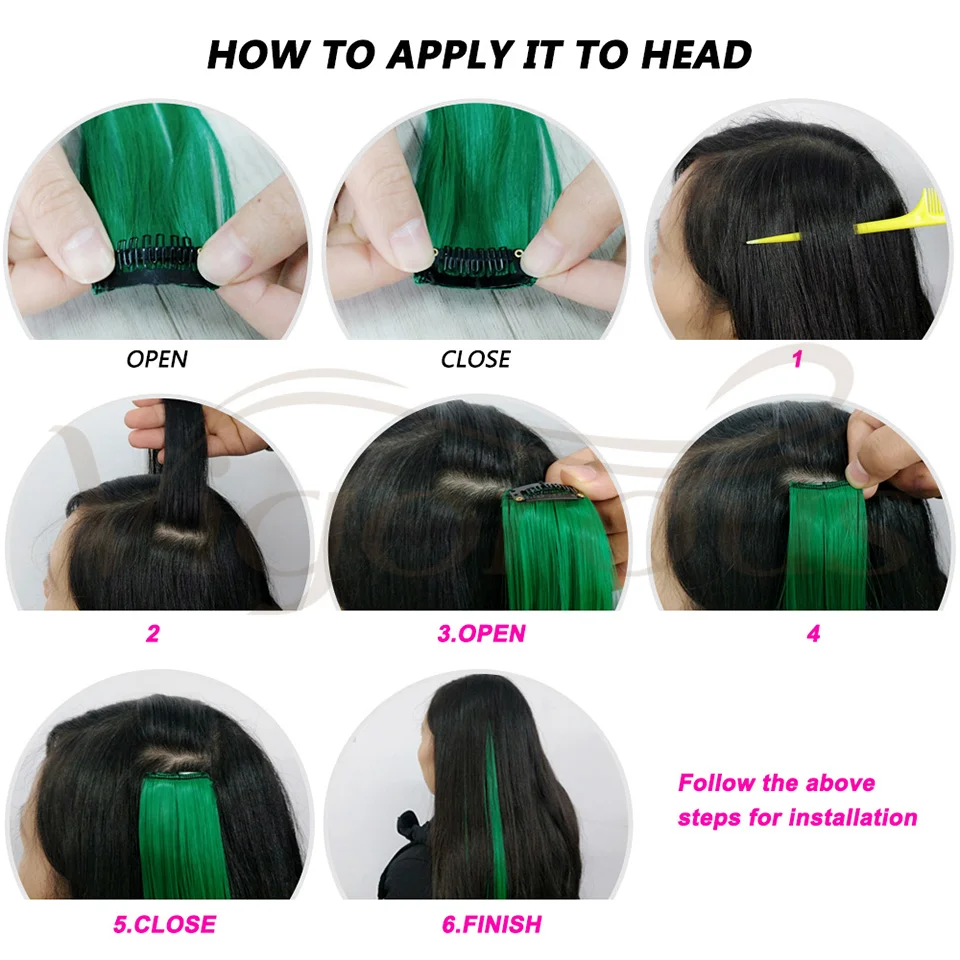 HOW TO APPLY IT TO HEAD

OPEN

CLOSE

1

2

3.OPEN

4

5.CLOSE

6.FINISH

Follow the above steps for installation