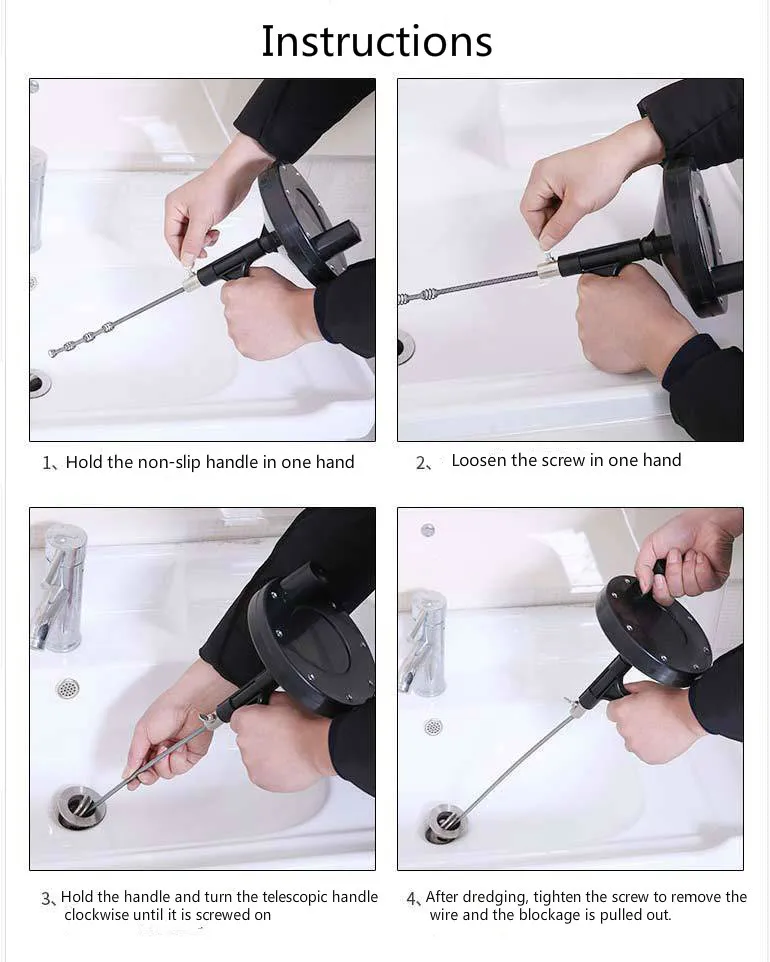 Instructions

1、Hold the non-slip handle in one hand

2、 Loosen the screw in one hand

3、Hold the handle and turn the telescopic handle clockwise until it is screwed on

4、After dredging, tighten the screw to remove the wire and the blockage is pulled out.