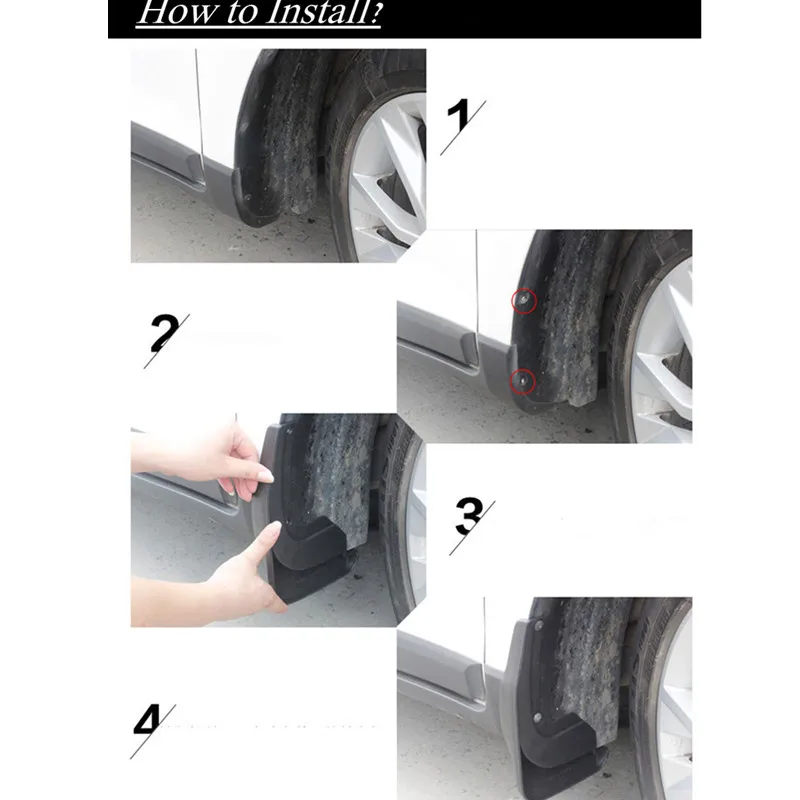 How to Install?

1

2

3

4