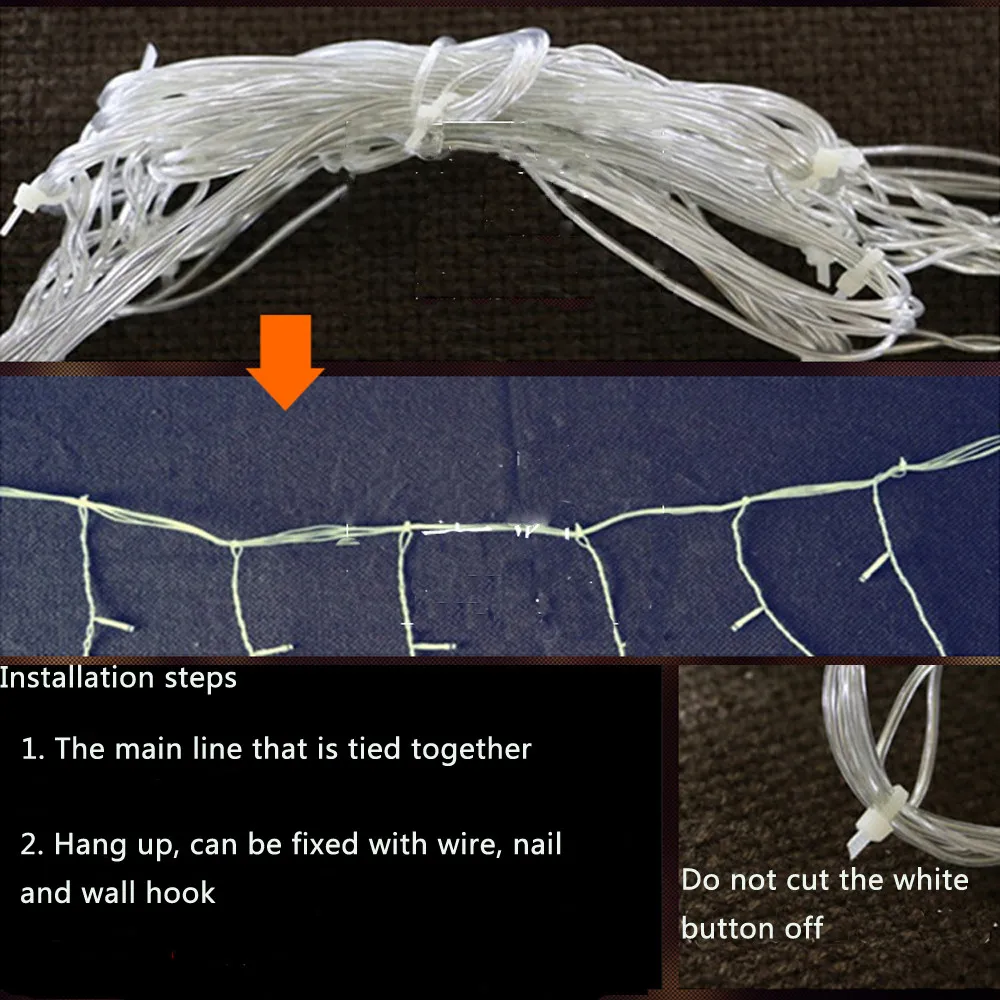 Installation steps

1. The main line that is tied together

2. Hang up, can be fixed with wire, nail and wall hook

Do not cut the white button off