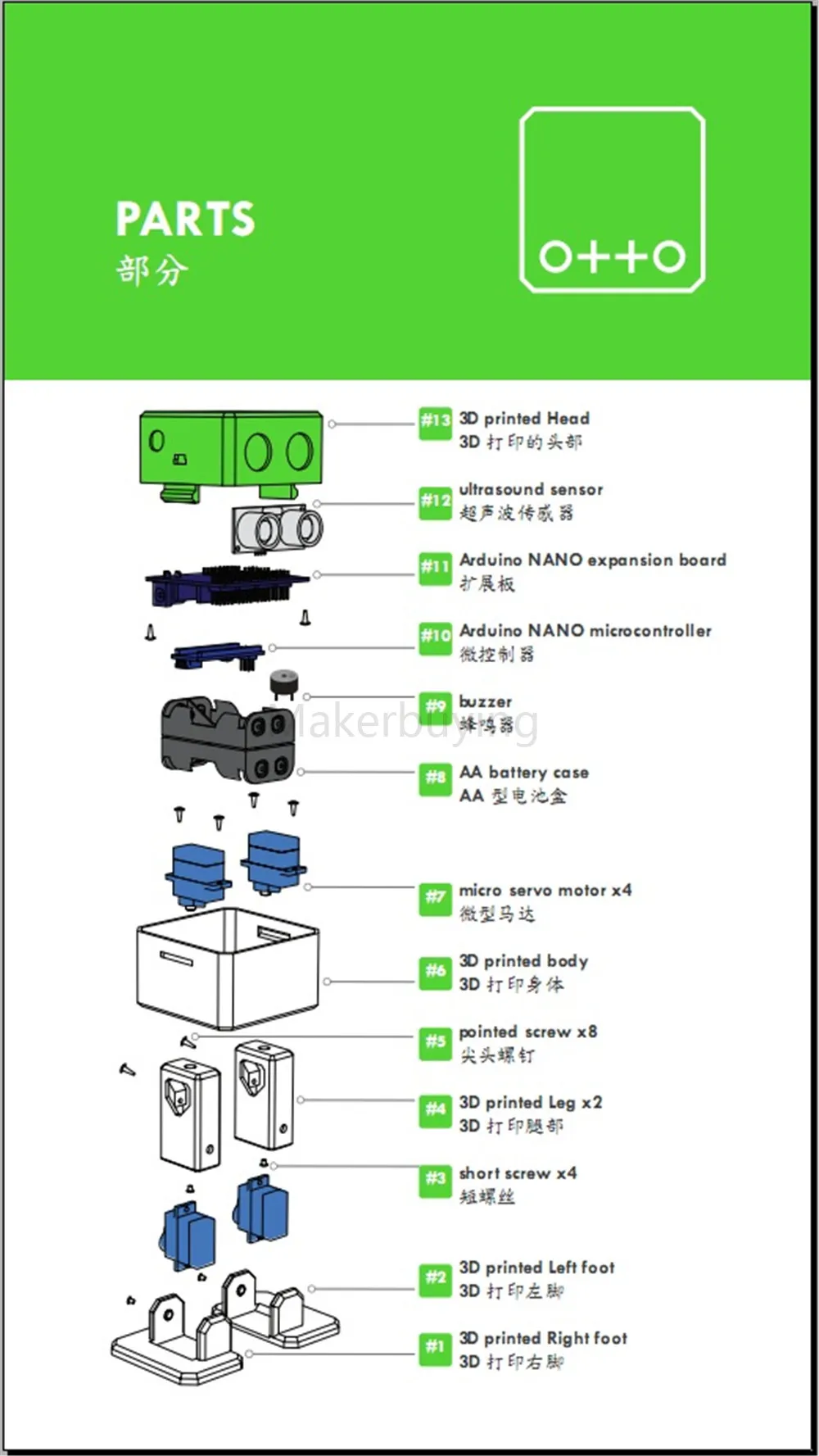 PARTS
部分

o++o

#13 3D printed Head
3D 打印的头部

#12 ultrasound sensor
超声波传感器

#11 Arduino NANO expansion board
扩展板

#10 Arduino NANO microcontroller
微控制器

#9 buzzer
蜂鸣器

Makerbuying

#8 AA battery case
AA 型电池盒

#7 micro servo motor x4
微型马达

#6 3D printed body
3D 打印身体

#5 pointed screw x8
尖头螺钉

#4 3D printed Leg x2
3D 打印腿部

#3 short screw x4
短螺丝

#2 3D printed Left foot
3D 打印左脚

#1 3D printed Right foot
3D 打印右脚