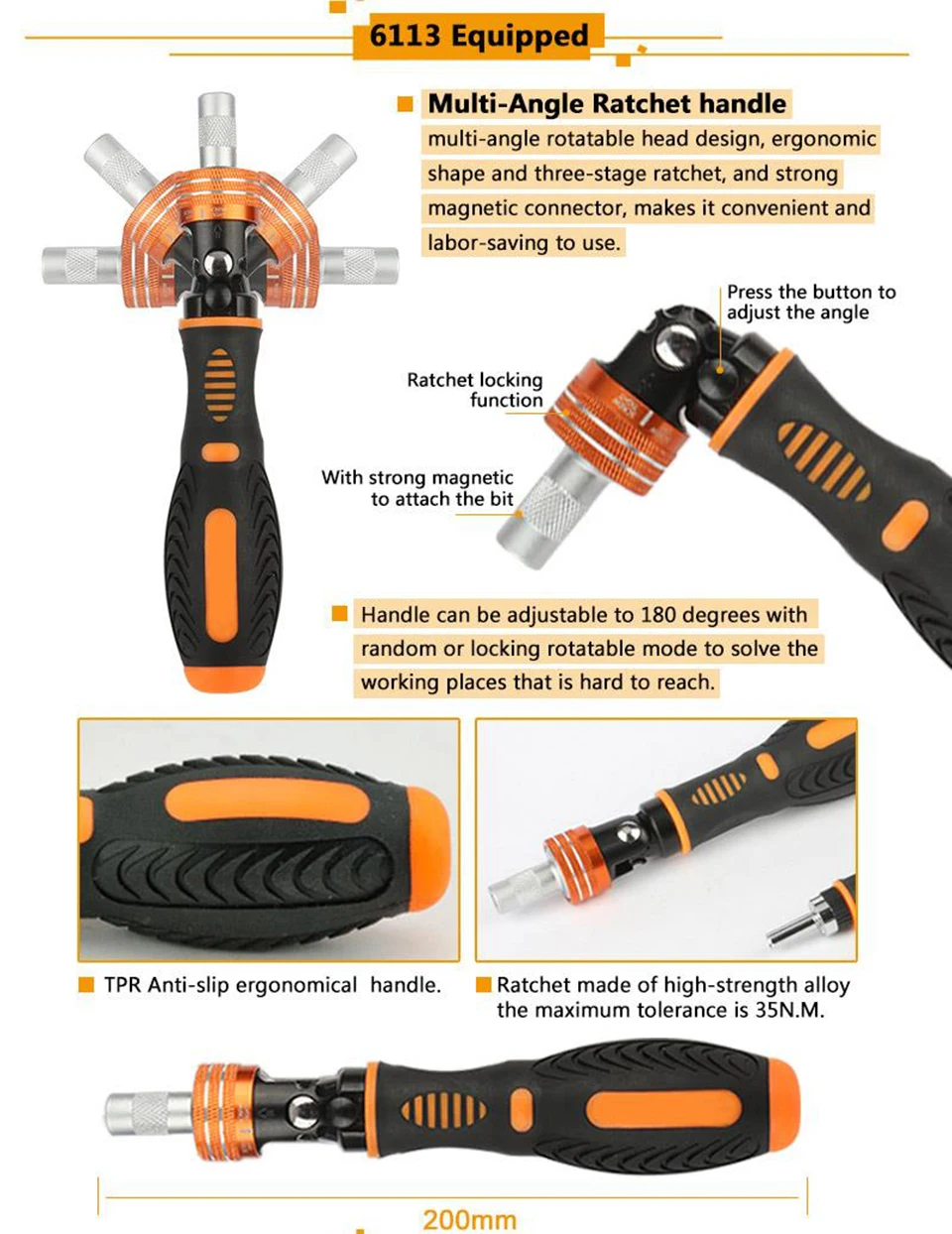 6113 Equipped

Multi-Angle Ratchet handle

multi-angle rotatable head design, ergonomic shape and three-stage ratchet, and strong magnetic connector, makes it convenient and labor-saving to use.

Press the button to adjust the angle

Ratchet locking function

With strong magnetic to attach the bit

Handle can be adjustable to 180 degrees with random or locking rotatable mode to solve the working places that is hard to reach.

TPR Anti-slip ergonomical handle.

Ratchet made of high-strength alloy the maximum tolerance is 35N.M.

200mm