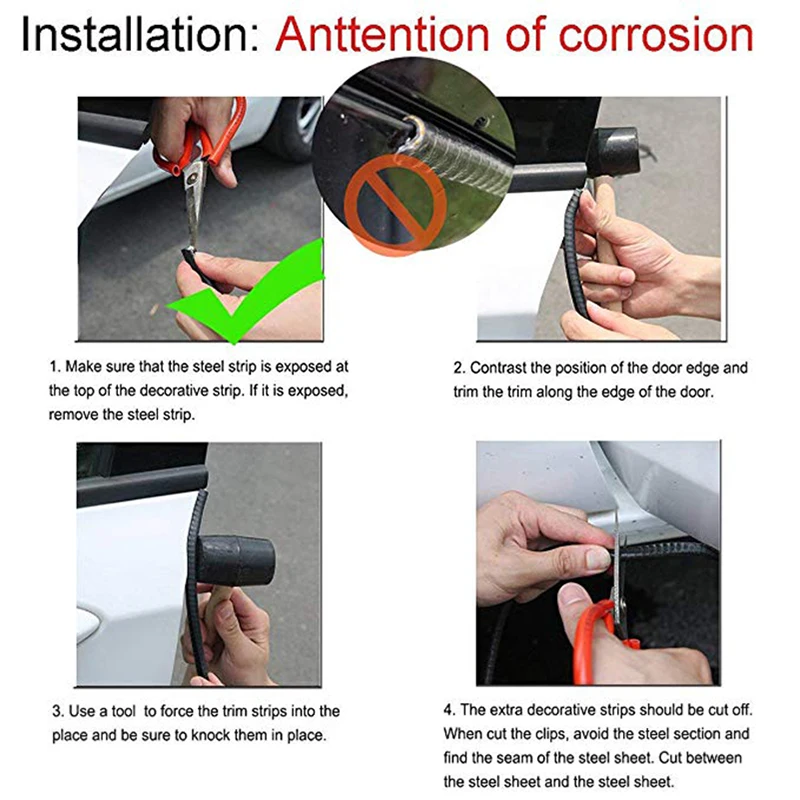 Installation: Anttention of corrosion

1. Make sure that the steel strip is exposed at the top of the decorative strip. If it is exposed, remove the steel strip.

2. Contrast the position of the door edge and trim the trim along the edge of the door.

3. Use a tool to force the trim strips into the place and be sure to knock them in place.

4. The extra decorative strips should be cut off. When cut the clips, avoid the steel section and find the seam of the steel sheet. Cut between the steel sheet and the steel sheet.