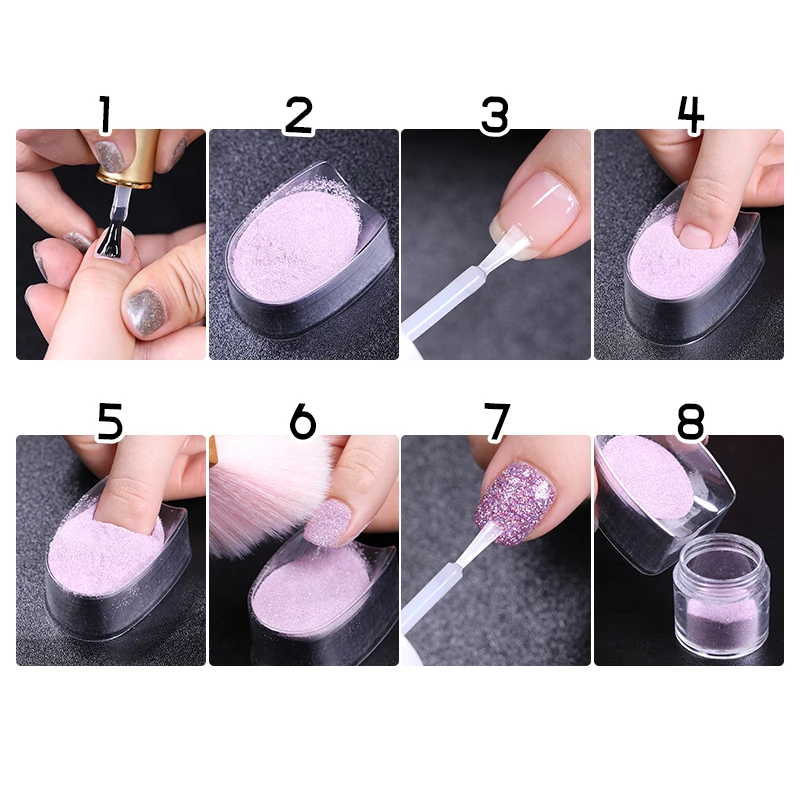 1 2 3 4

5 6 7 8