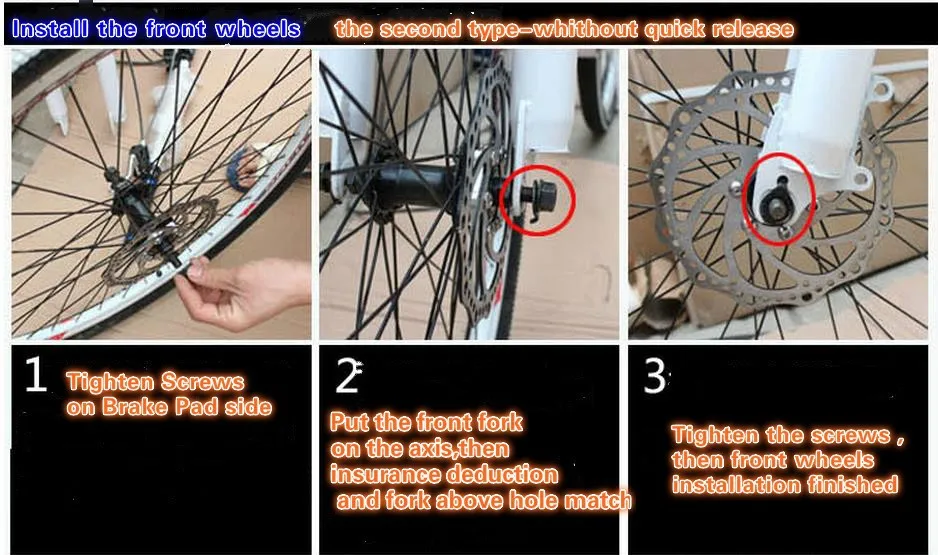 Install the front wheels the second type--whithout quick release

1 Tighten Screws on Brake Pad side

2 Put the front fork on the axis,then insurance deduction and fork above hole match

3 Tighten the screws , then front wheels installation finished