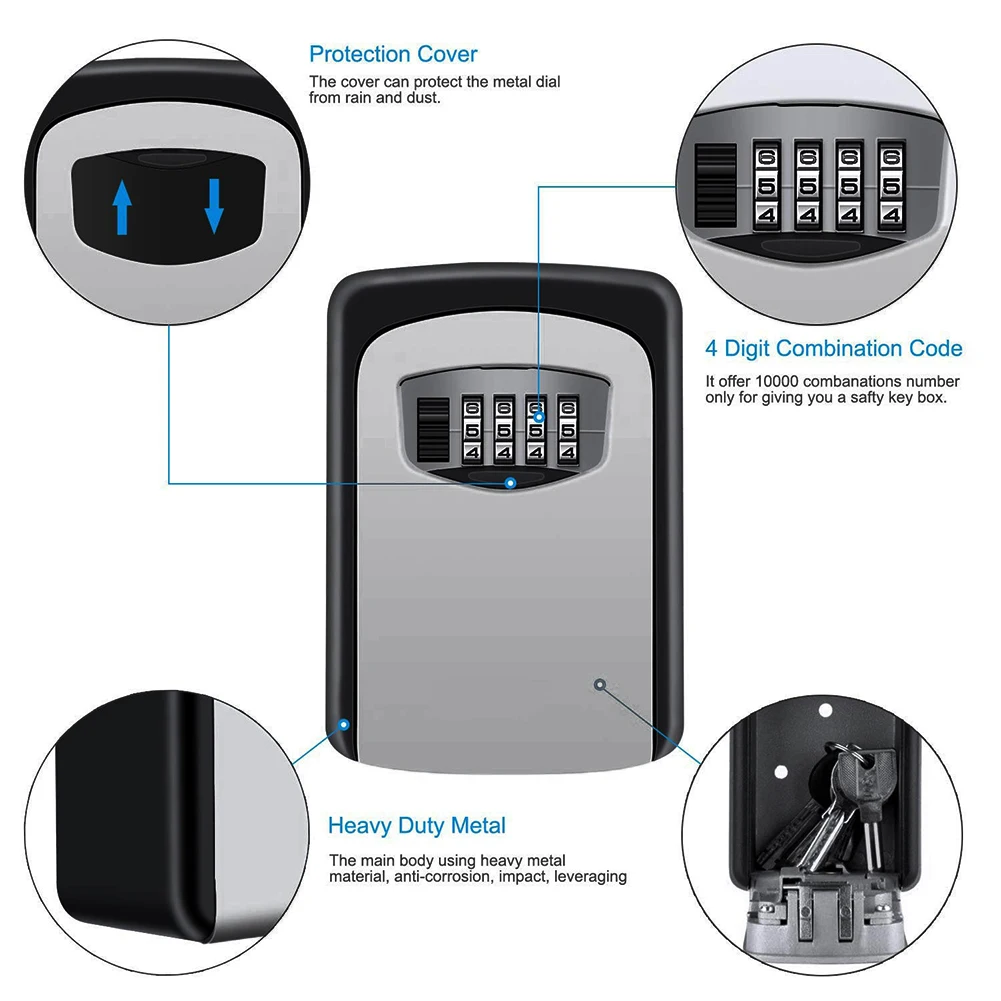 Protection Cover

The cover can protect the metal dial from rain and dust.

6 6 6 6
5 5 5 5
4 4 4 4

4 Digit Combination Code

It offer 10000 combanations number only for giving you a safty key box.

6 6 6 6
5 5 5 5
4 4 4 4

Heavy Duty Metal

The main body using heavy metal material, anti-corrosion, impact, leveraging