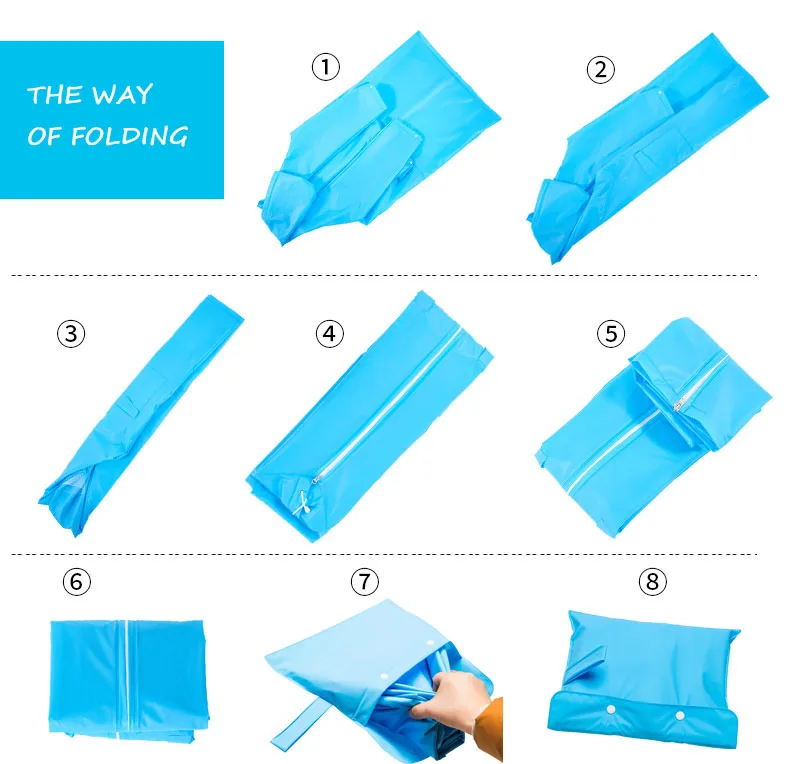 THE WAY OF FOLDING

①

②

③

④

⑤

⑥

⑦

⑧