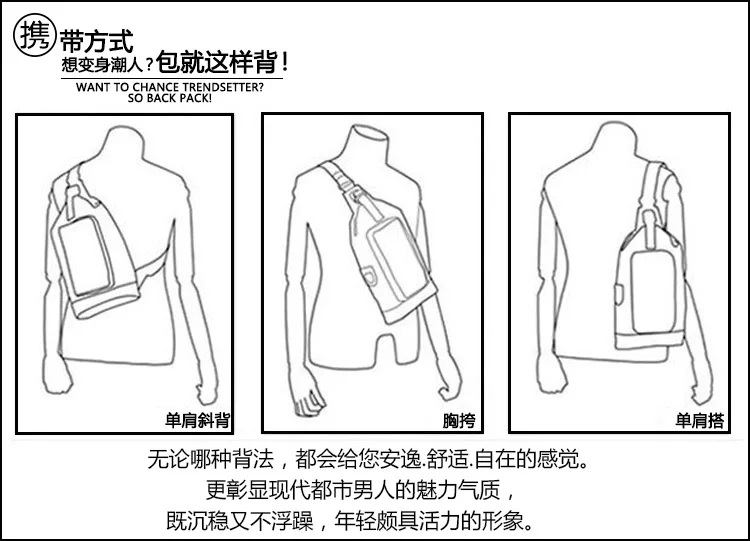 携带方式
想变身潮人？包就这样背！
WANT TO CHANCE TRENDSETTER?
SO BACK PACK!

单肩斜背

胸挎

单肩搭

无论哪种背法，都会给您安逸.舒适.自在的感觉。
更彰显现代都市男人的魅力气质，
既沉稳又不浮躁，年轻颇具活力的形象。