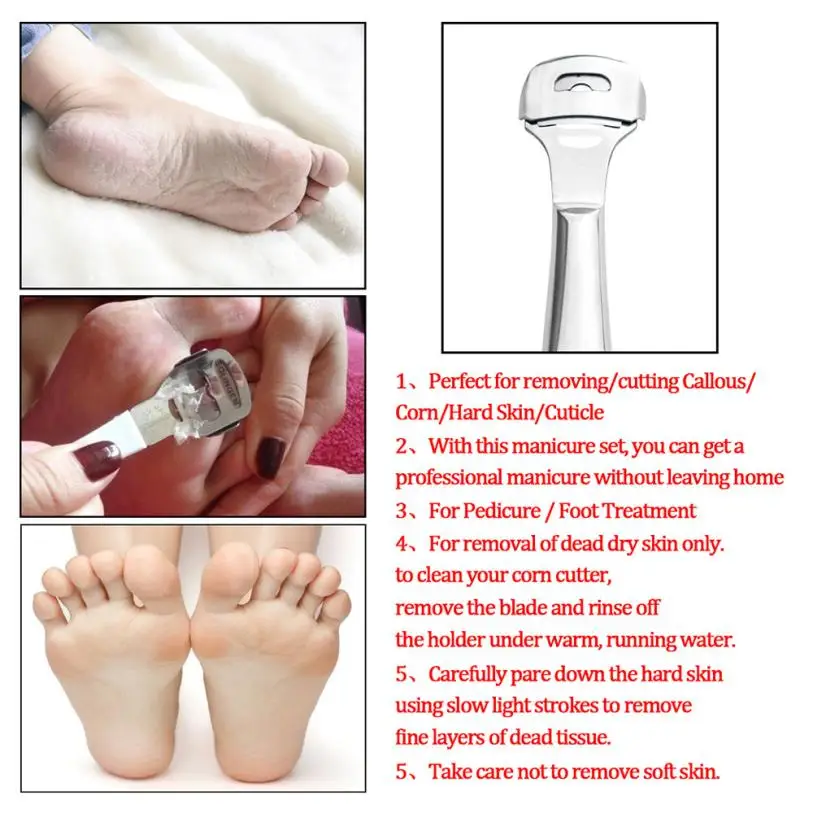 1、Perfect for removing/cutting Callous/ Corn/Hard Skin/Cuticle

2、With this manicure set, you can get a professional manicure without leaving home

3、For Pedicure / Foot Treatment

4、For removal of dead dry skin only. to clean your corn cutter, remove the blade and rinse off the holder under warm, running water.

5、Carefully pare down the hard skin using slow light strokes to remove fine layers of dead tissue.

5、Take care not to remove soft skin.