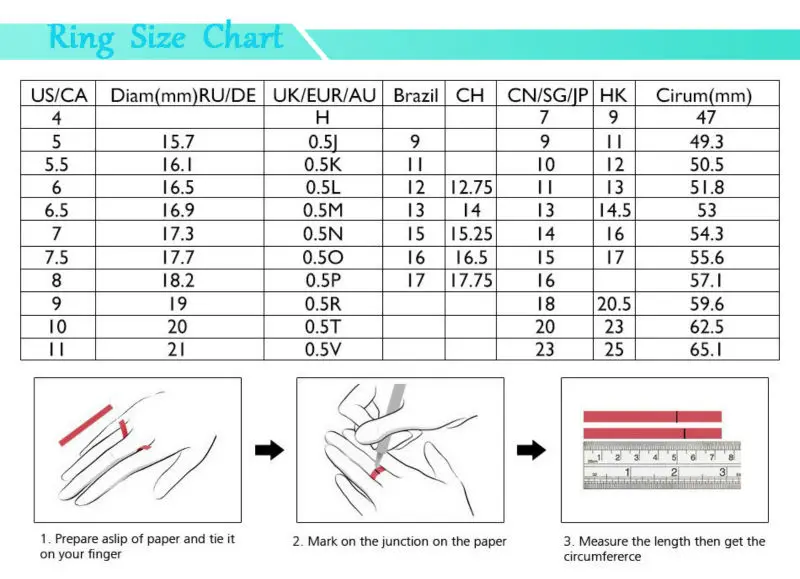 Ring Size Chart

| US/CA | Diam(mm)RU/DE | UK/EUR/AU | Brazil | CH | CN/SG/JP | HK | Cirum(mm) |
|---|---|---|---|---|---|---|---|
| 4 | | H | | | 7 | 9 | 47 |
| 5 | 15.7 | 0.5J | 9 | | 9 | 11 | 49.3 |
| 5.5 | 16.1 | 0.5K | 11 | | 10 | 12 | 50.5 |
| 6 | 16.5 | 0.5L | 12 | 12.75 | 11 | 13 | 51.8 |
| 6.5 | 16.9 | 0.5M | 13 | 14 | 13 | 14.5 | 53 |
| 7 | 17.3 | 0.5N | 15 | 15.25 | 14 | 16 | 54.3 |
| 7.5 | 17.7 | 0.5O | 16 | 16.5 | 15 | 17 | 55.6 |
| 8 | 18.2 | 0.5P | 17 | 17.75 | 16 | | 57.1 |
| 9 | 19 | 0.5R | | | 18 | 20.5 | 59.6 |
| 10 | 20 | 0.5T | | | 20 | 23 | 62.5 |
| 11 | 21 | 0.5V | | | 23 | 25 | 65.1 |

1 2 3 4 5 6 7 8
1 2 3

1. Prepare aslip of paper and tie it on your finger

2. Mark on the junction on the paper

3. Measure the length then get the circumfererce