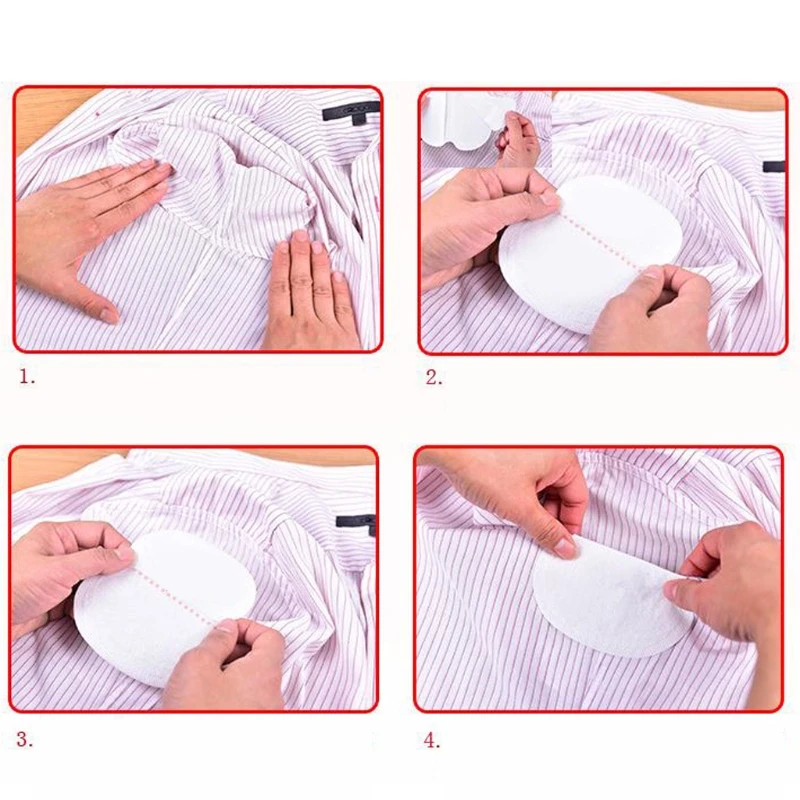 1.

2.

3.

4.