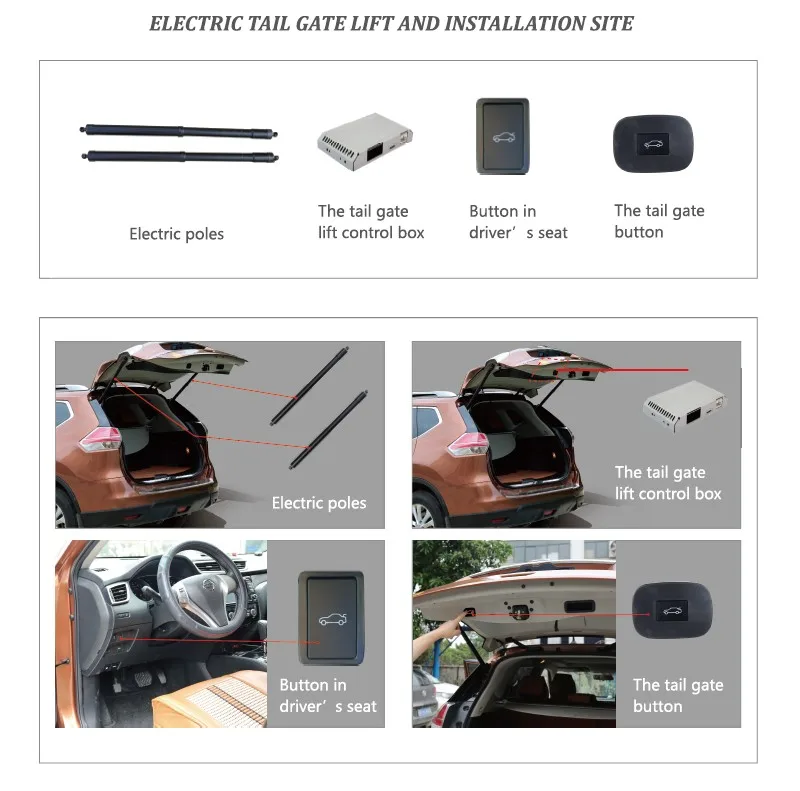 ELECTRIC TAIL GATE LIFT AND INSTALLATION SITE

Electric poles

The tail gate lift control box

Button in driver’s seat

The tail gate button

Electric poles

The tail gate lift control box

Button in driver’s seat

The tail gate button