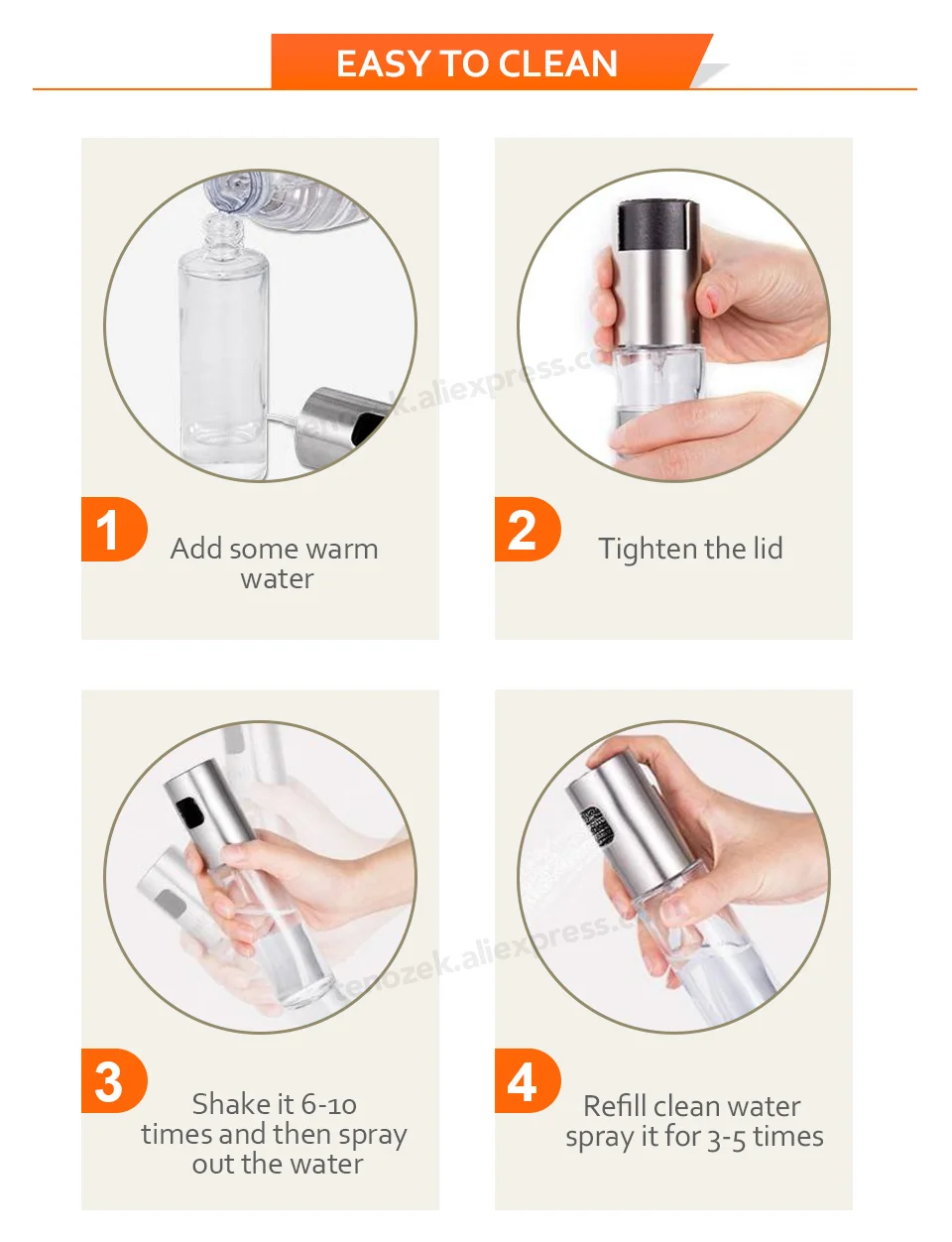 EASY TO CLEAN

1
Add some warm water

2
Tighten the lid

3
Shake it 6-10 times and then spray out the water

4
Refill clean water spray it for 3-5 times

tenozek.aliexpress.com