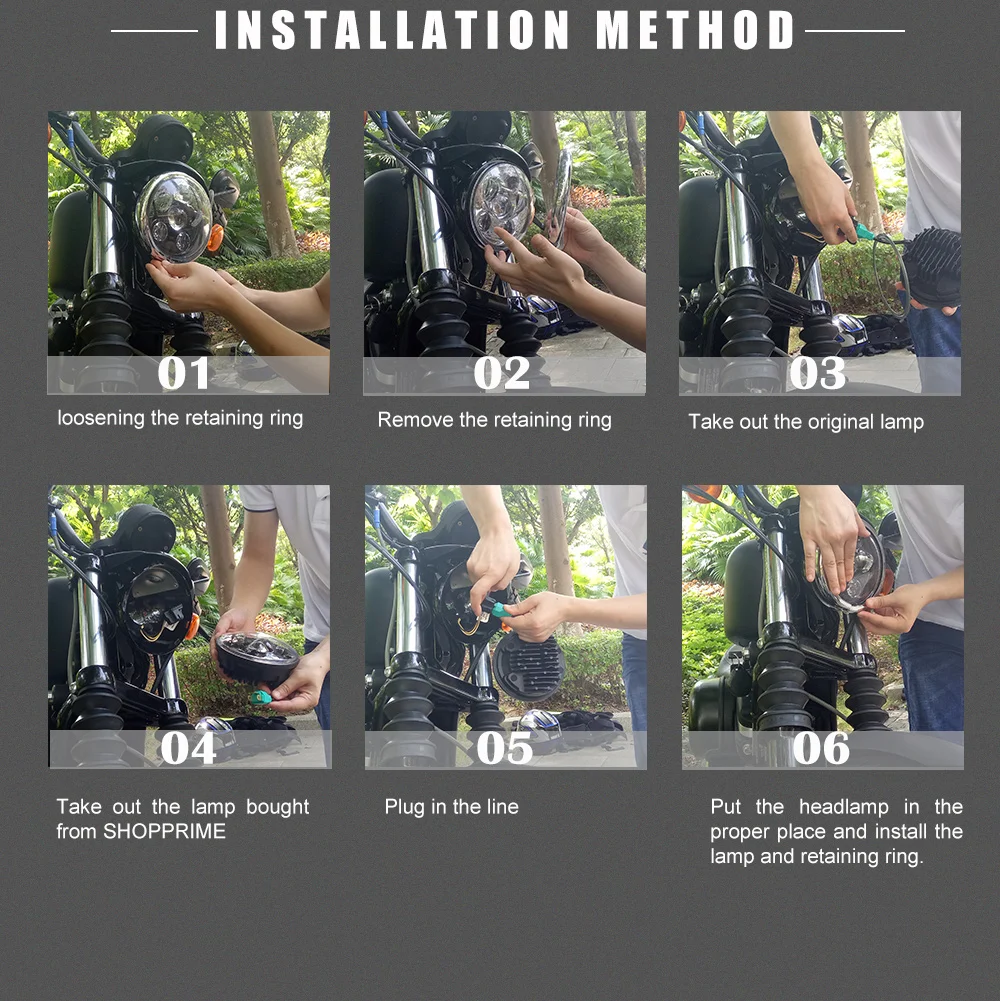 INSTALLATION METHOD

01

loosening the retaining ring

02

Remove the retaining ring

03

Take out the original lamp

04

Take out the lamp bought from SHOPPRIME

05

Plug in the line

06

Put the headlamp in the proper place and install the lamp and retaining ring.