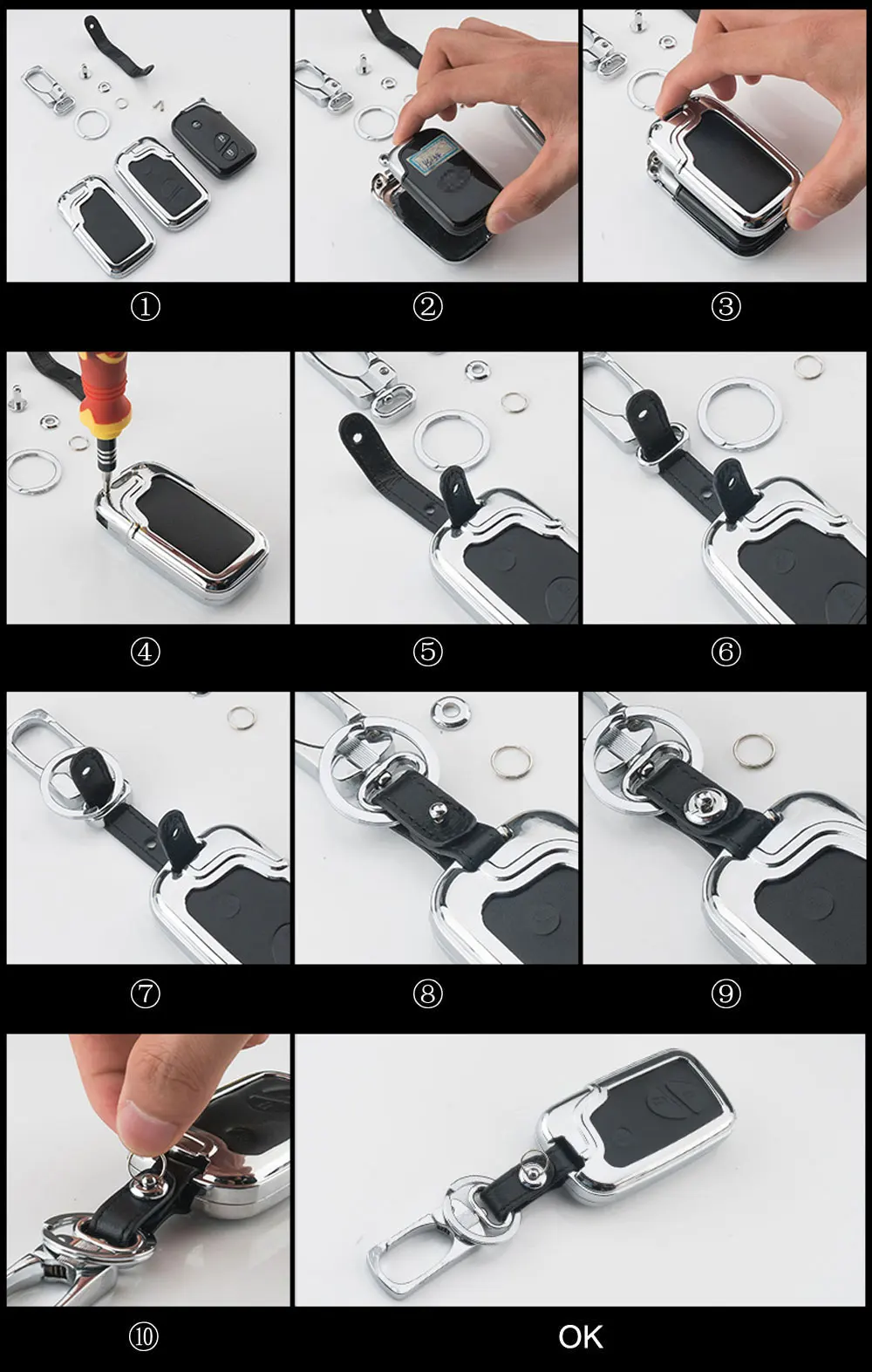 ①

②

③

④

⑤

⑥

⑦

⑧

⑨

⑩

OK