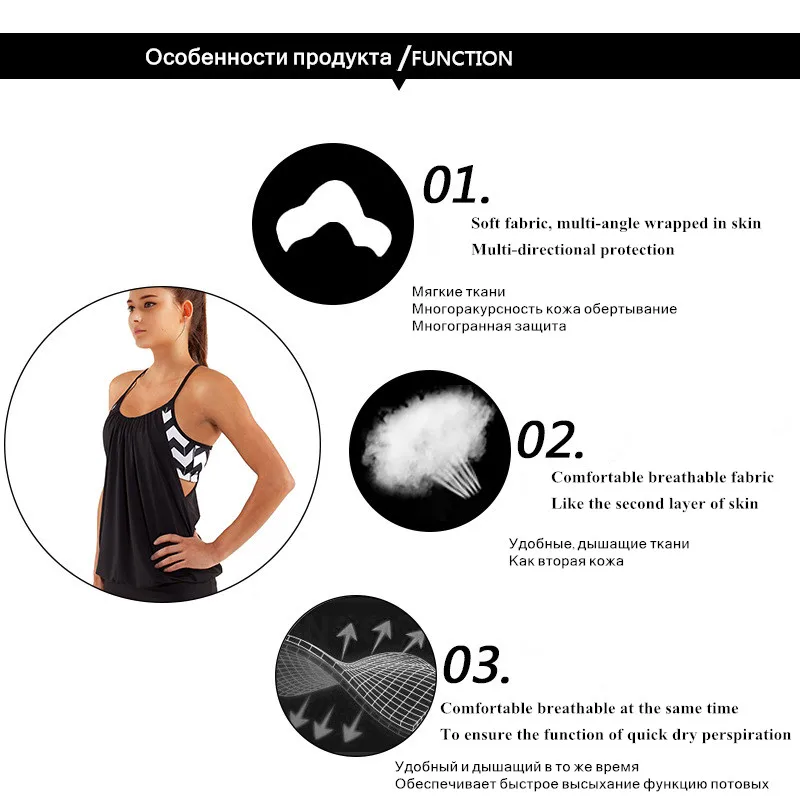 Особенности продукта /FUNCTION

01.
Soft fabric, multi-angle wrapped in skin
Multi-directional protection

Мягкие ткани
Многоракурсность кожа обертывание
Многогранная защита

02.
Comfortable breathable fabric
Like the second layer of skin

Удобные, дышащие ткани
Как вторая кожа

03.
Comfortable breathable at the same time
To ensure the function of quick dry perspiration

Удобный и дышащий в то же время
Обеспечивает быстрое высыхание функцию потовых